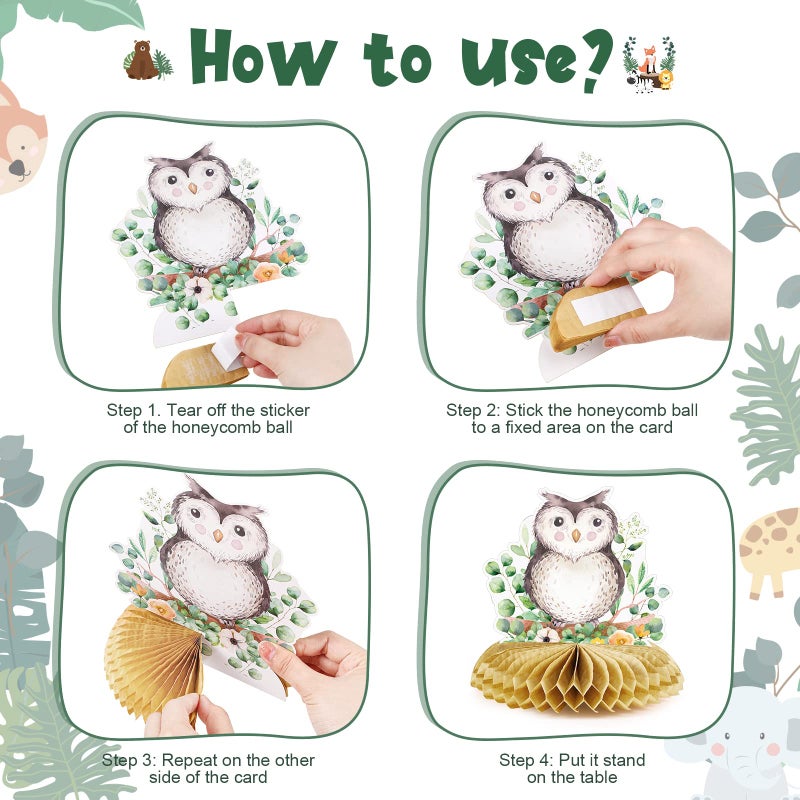 How to use?

Step 1. Tear off the sticker of the honeycomb ball

Step 2: Stick the honeycomb ball to a fixed area on the card

Step 3: Repeat on the other side of the card

Step 4: Put it stand on the table