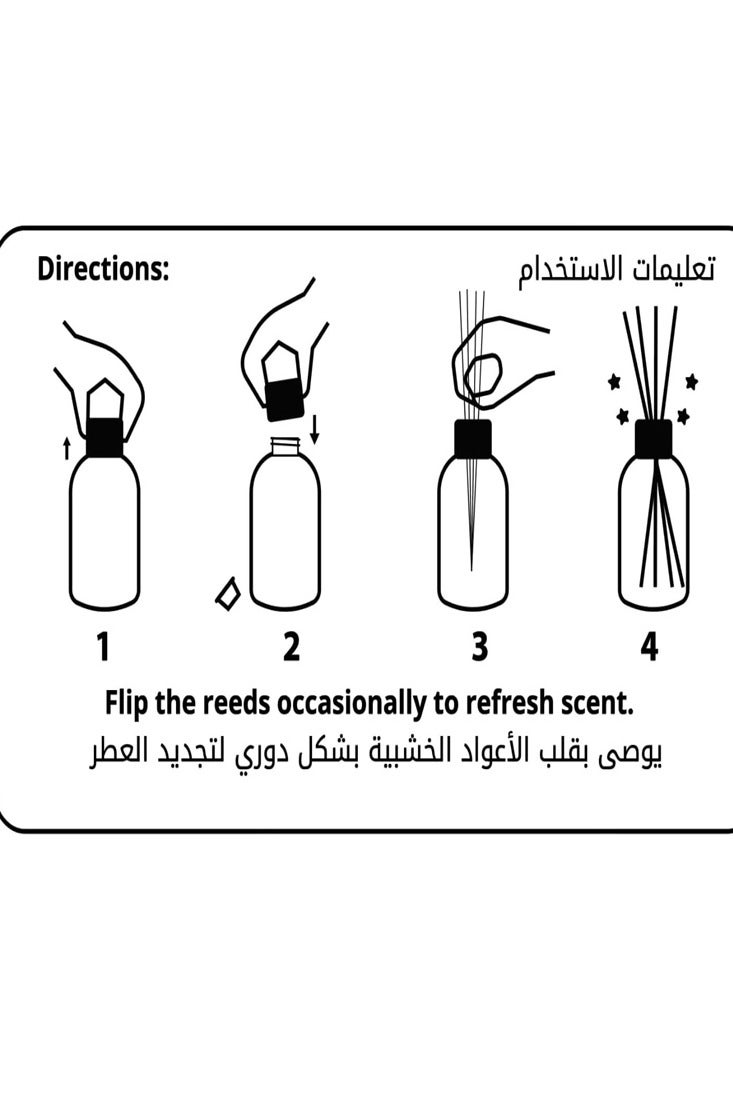 Directions:

تعليمات الاستخدام

1

2

3

4

Flip the reeds occasionally to refresh scent.

يوصى بقلب الأعواد الخشبية بشكل دوري لتجديد العطر