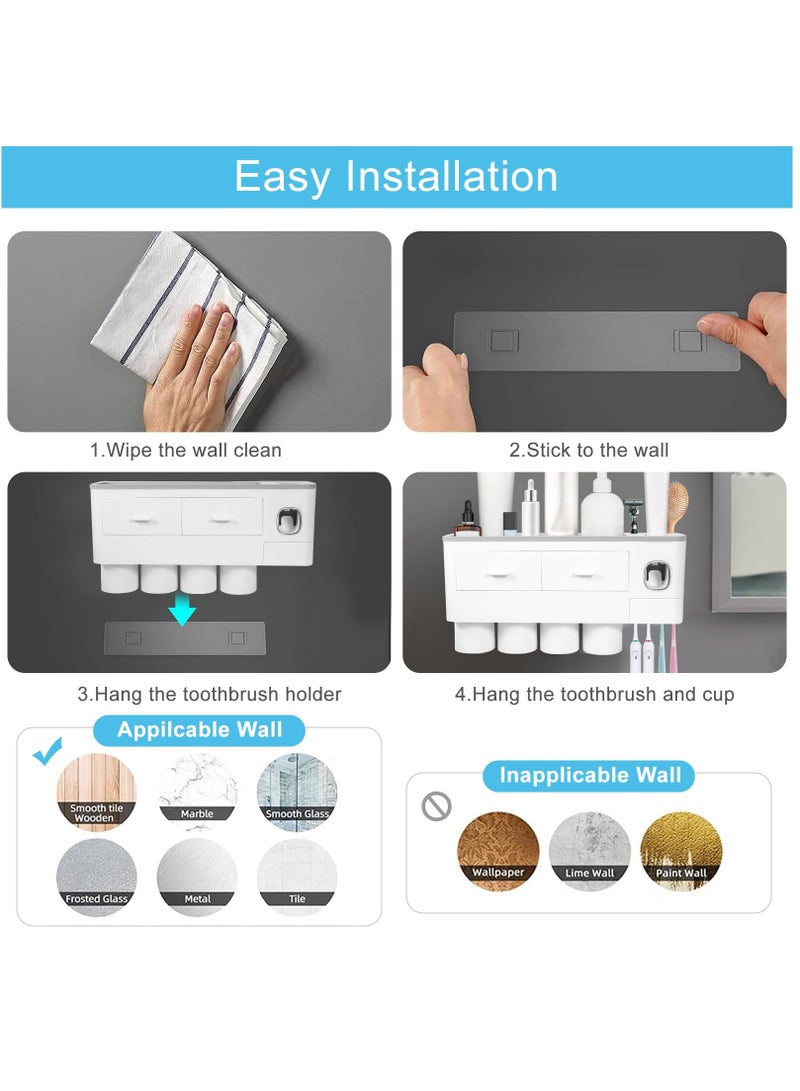 Easy Installation

1.Wipe the wall clean

2.Stick to the wall

3.Hang the toothbrush holder

4.Hang the toothbrush and cup

Appilcable Wall

Smooth tile Wooden

Marble

Smooth Glass

Frosted Glass

Metal

Tile

Inapplicable Wall

Wallpaper

Lime Wall

Paint Wall