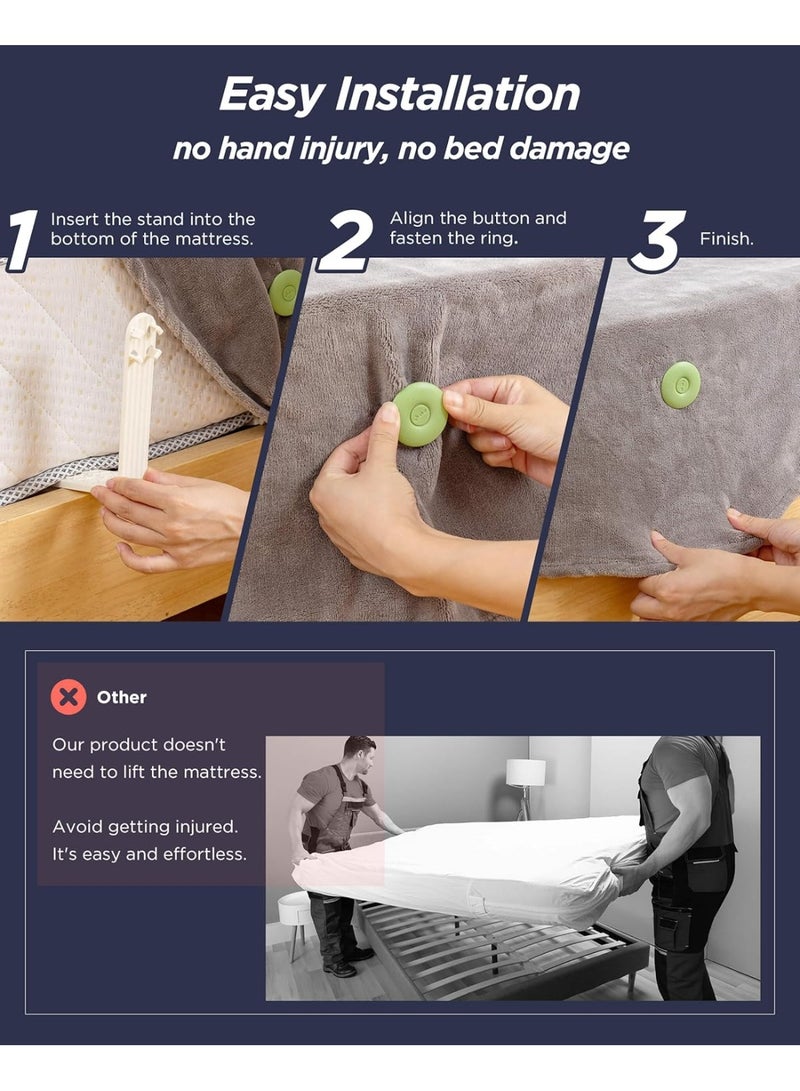 Easy Installation
no hand injury, no bed damage

1 Insert the stand into the bottom of the mattress.

2 Align the button and fasten the ring.

3 Finish.

Other

Our product doesn't need to lift the mattress.

Avoid getting injured. It's easy and effortless.