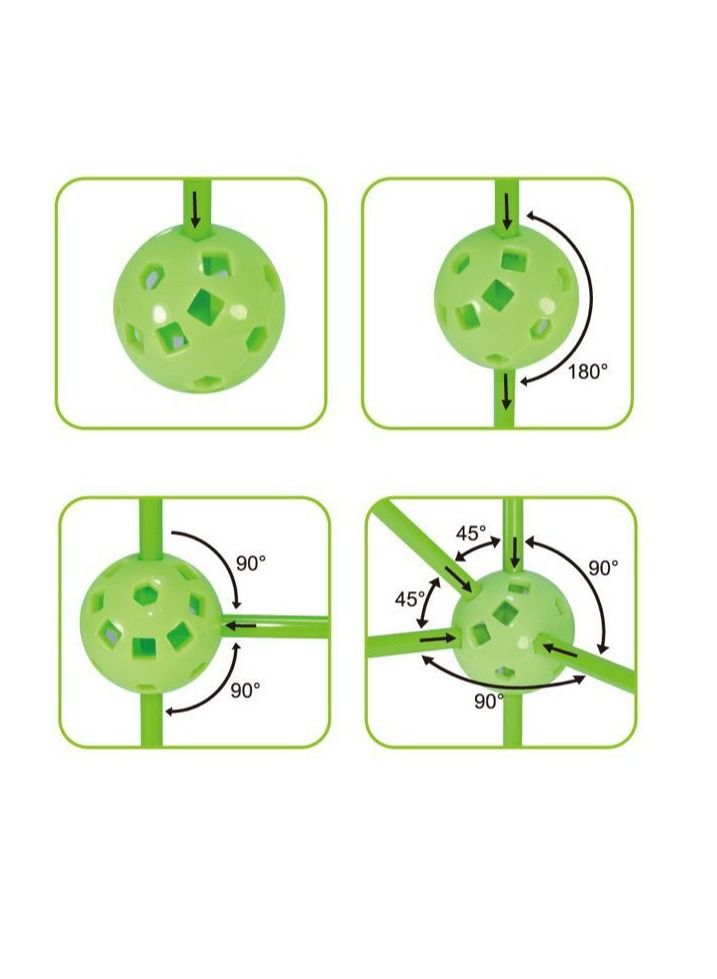 180°

90°

90°

45°

45°

90°

90°