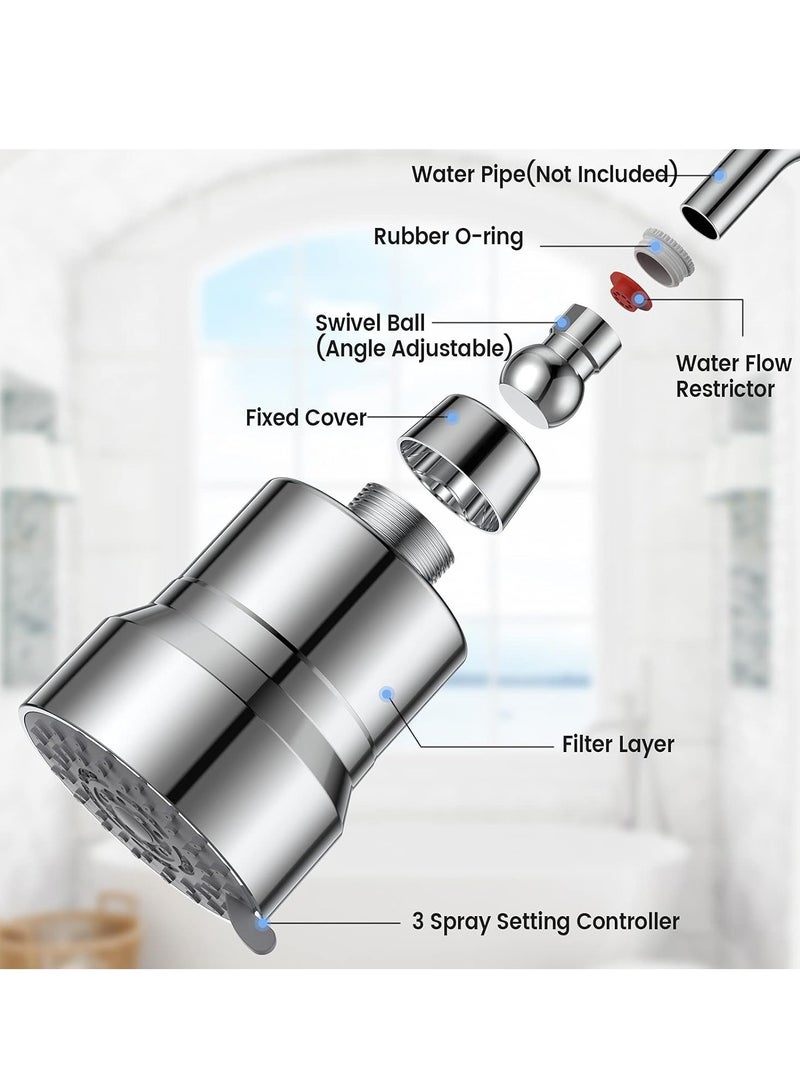 Water Pipe(Not Included)

Rubber O-ring

Swivel Ball
(Angle Adjustable)

Water Flow
Restrictor

Fixed Cover

Filter Layer

3 Spray Setting Controller