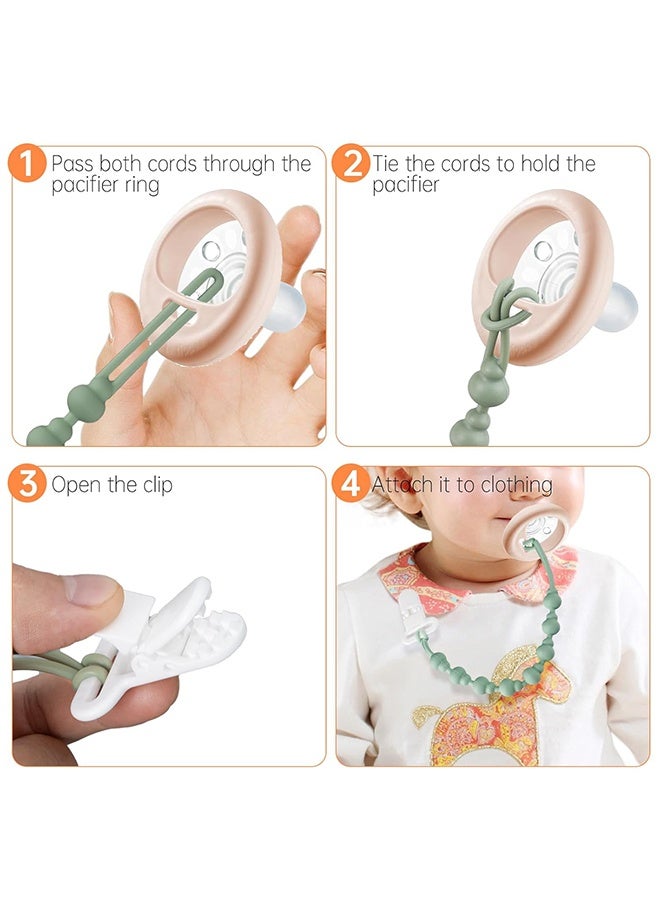 1 Pass both cords through the pacifier ring

2 Tie the cords to hold the pacifier

3 Open the clip

4 Attach it to clothing