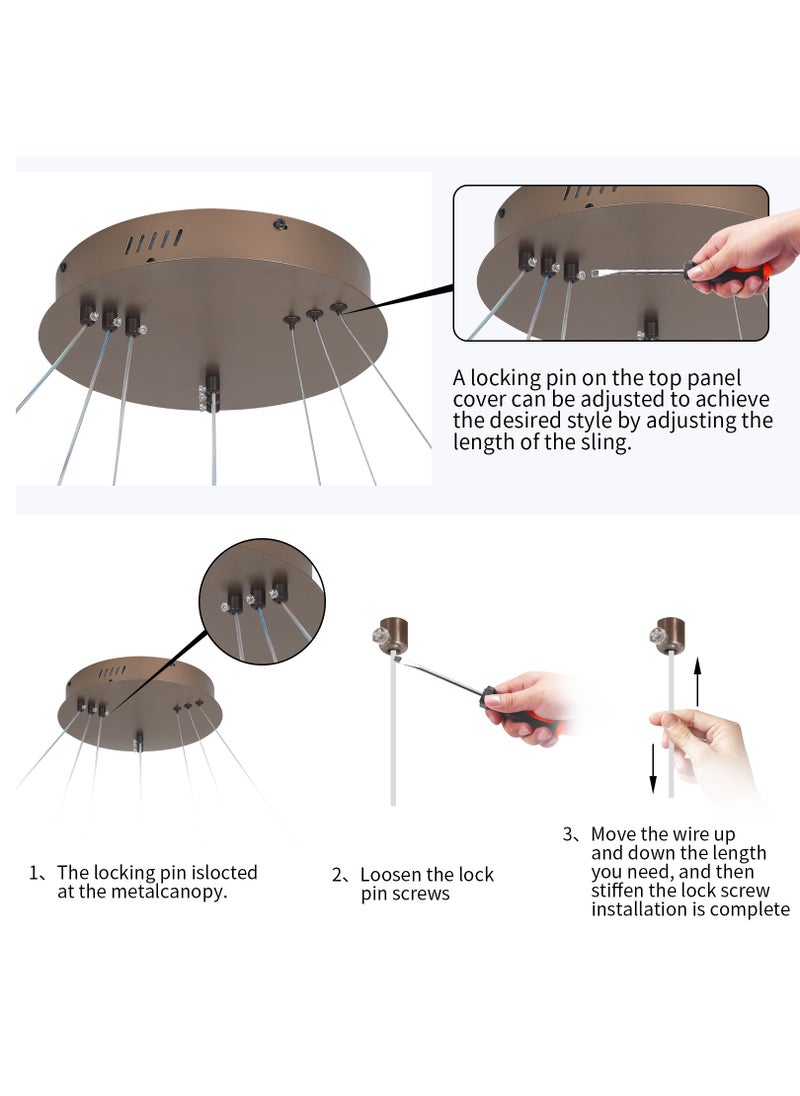 A locking pin on the top panel cover can be adjusted to achieve the desired style by adjusting the length of the sling.

1、The locking pin islocted at the metalcanopy.

2、Loosen the lock pin screws

3、Move the wire up and down the length you need, and then stiffen the lock screw installation is complete