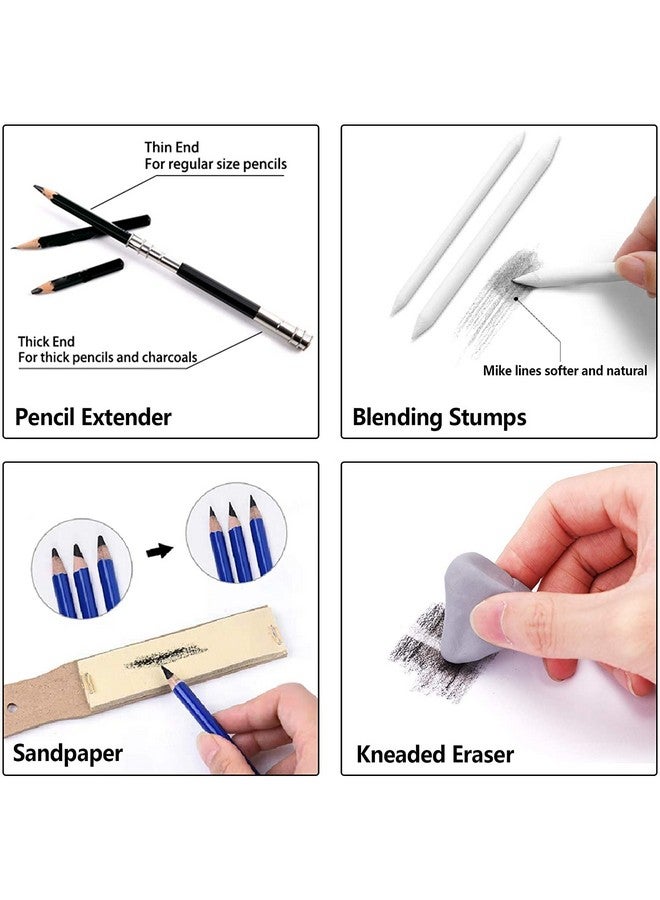 Thin End
For regular size pencils

Thick End
For thick pencils and charcoals

Pencil Extender

Mike lines softer and natural

Blending Stumps

Sandpaper

Kneaded Eraser