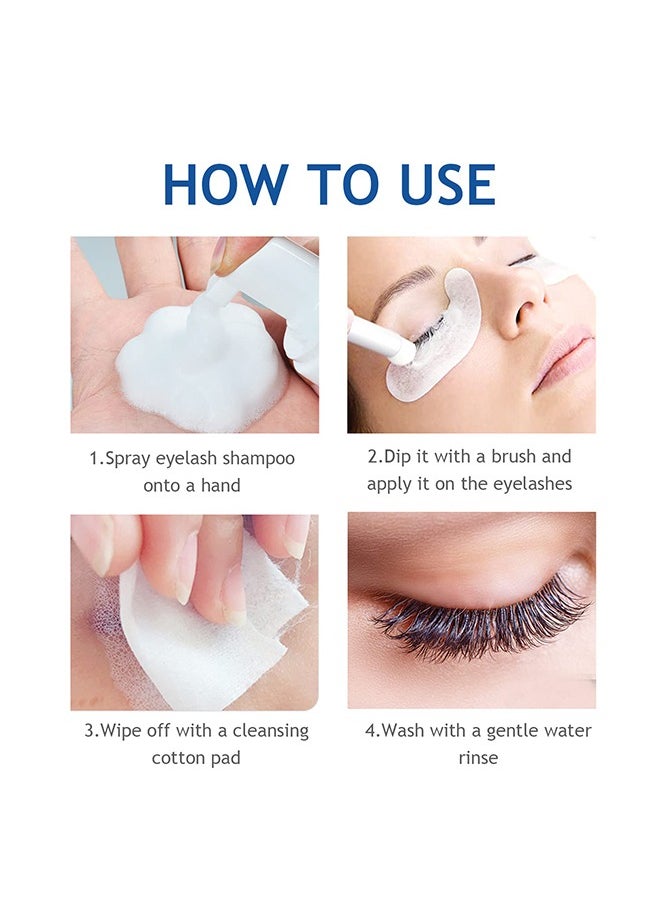 HOW TO USE

1.Spray eyelash shampoo onto a hand

2.Dip it with a brush and apply it on the eyelashes

3.Wipe off with a cleansing cotton pad

4.Wash with a gentle water rinse