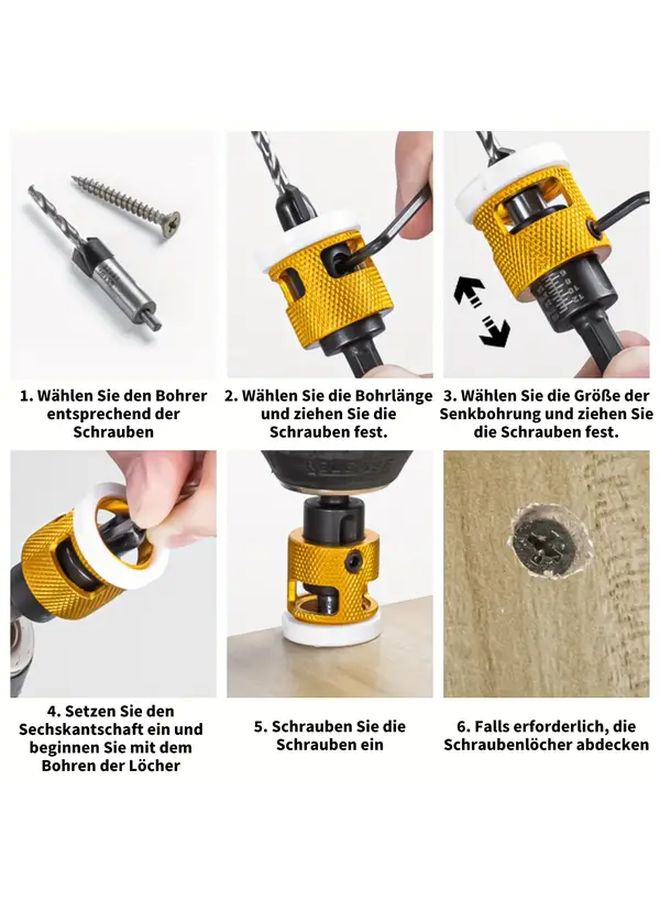 1. Wählen Sie den Bohrer entsprechend der Schrauben

2. Wählen Sie die Bohrlänge und ziehen Sie die Schrauben fest.

3. Wählen Sie die Größe der Senkbohrung und ziehen Sie die Schrauben fest.

4. Setzen Sie den Sechskantschaft ein und beginnen Sie mit dem Bohren der Löcher

5. Schrauben Sie die Schrauben ein

6. Falls erforderlich, die Schraubenlöcher abdecken