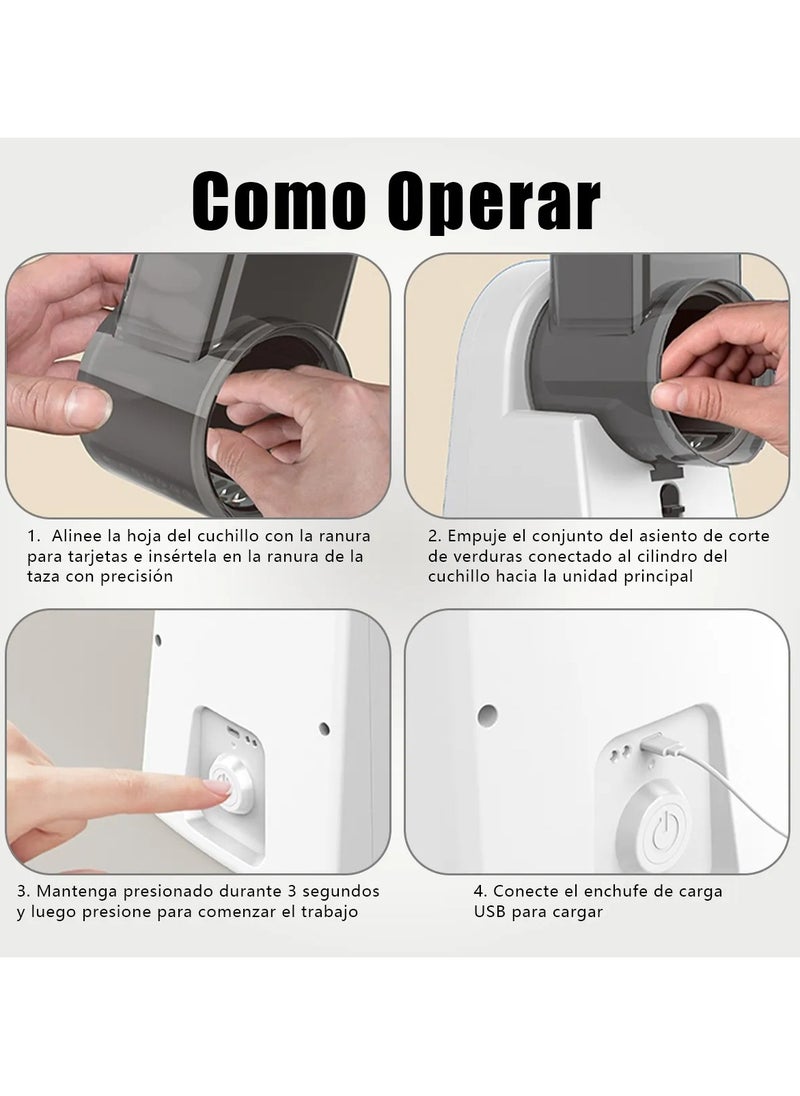 Como Operar

1. Alinee la hoja del cuchillo con la ranura para tarjetas e insértela en la ranura de la taza con precisión

2. Empuje el conjunto del asiento de corte de verduras conectado al cilindro del cuchillo hacia la unidad principal

3. Mantenga presionado durante 3 segundos y luego presione para comenzar el trabajo

4. Conecte el enchufe de carga USB para cargar