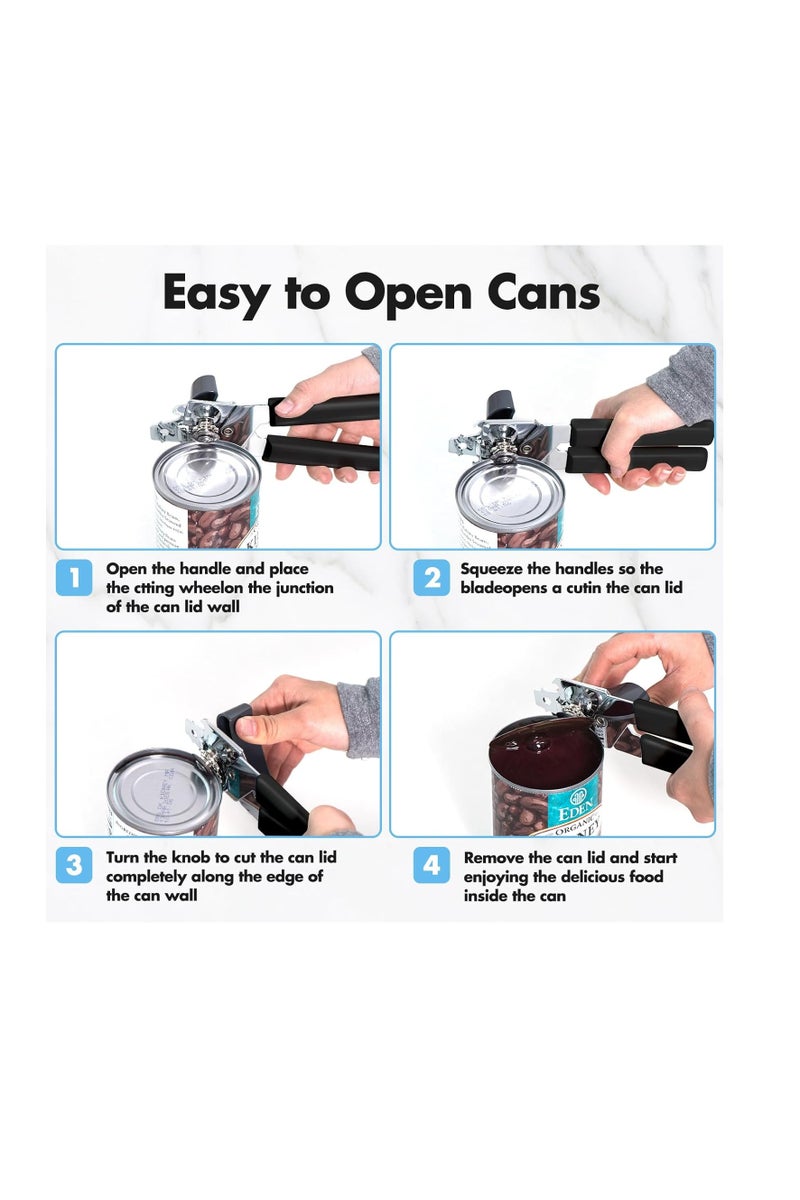 Easy to Open Cans

1 Open the handle and place the ctting wheelon the junction of the can lid wall

2 Squeeze the handles so the bladeopens a cutin the can lid

3 Turn the knob to cut the can lid completely along the edge of the can wall

4 Remove the can lid and start enjoying the delicious food inside the can

EDEN
ORGANIC