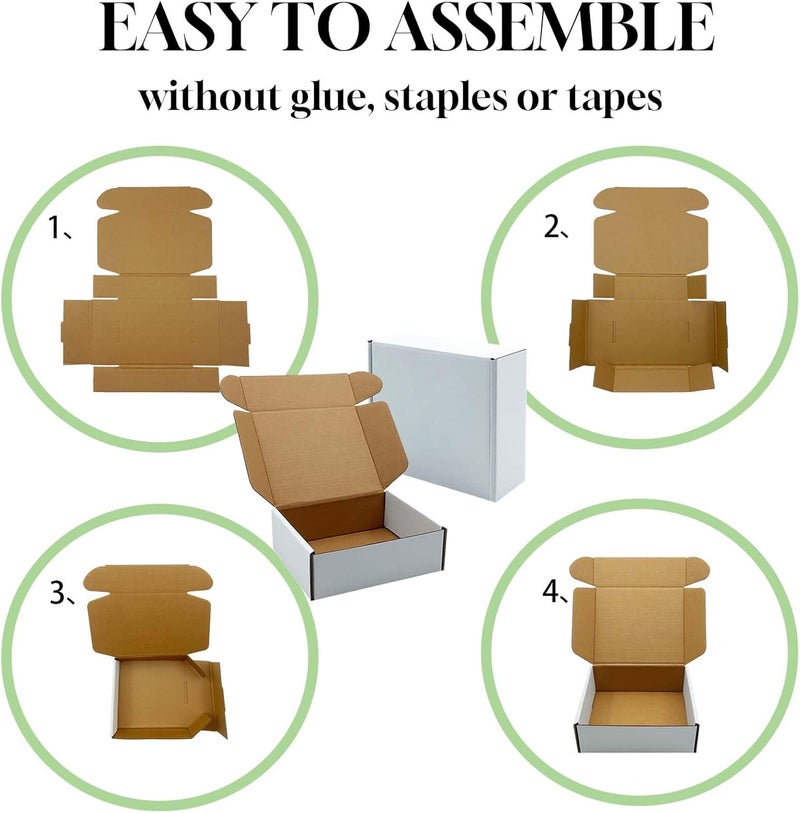 EASY TO ASSEMBLE

without glue, staples or tapes

1、

2、

3、

4、