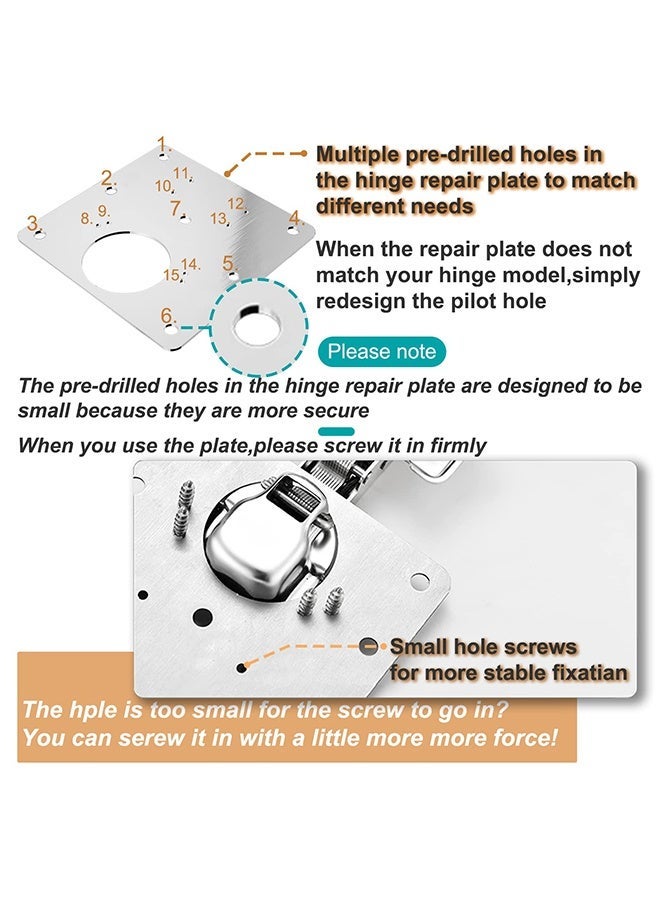 1.
2.
3.
4.
5.
6.
7.
8.
9.
10.
11.
12.
13.
14.
15.

Multiple pre-drilled holes in the hinge repair plate to match different needs

When the repair plate does not match your hinge model,simply redesign the pilot hole

Please note

The pre-drilled holes in the hinge repair plate are designed to be small because they are more secure

When you use the plate,please screw it in firmly

Small hole screws for more stable fixatian

The hple is too small for the screw to go in? You can serew it in with a little more more force!