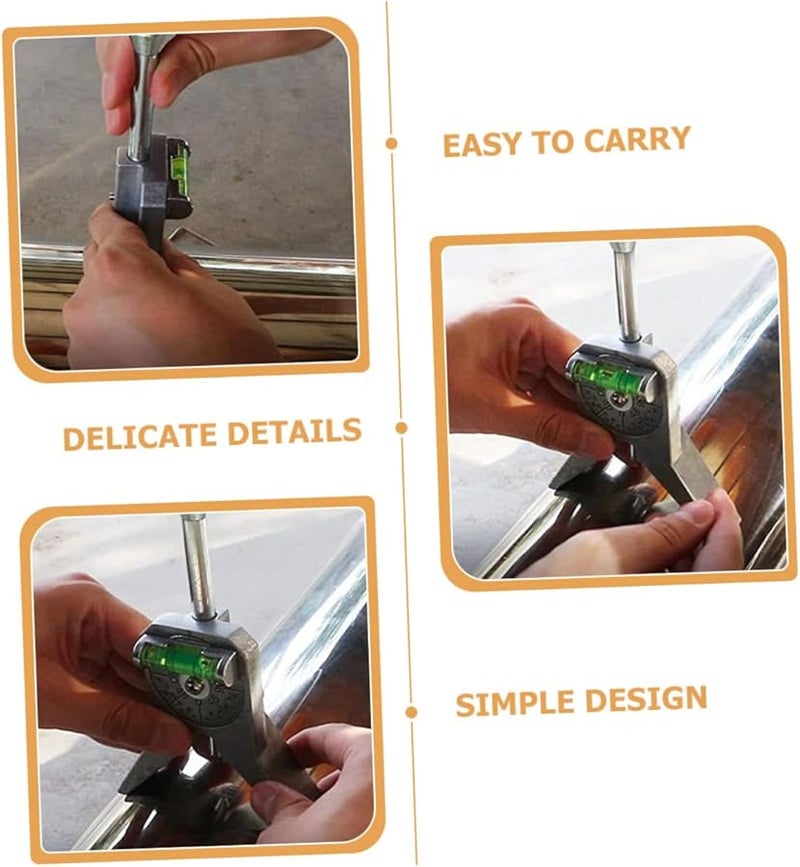 EASY TO CARRY

DELICATE DETAILS

SIMPLE DESIGN