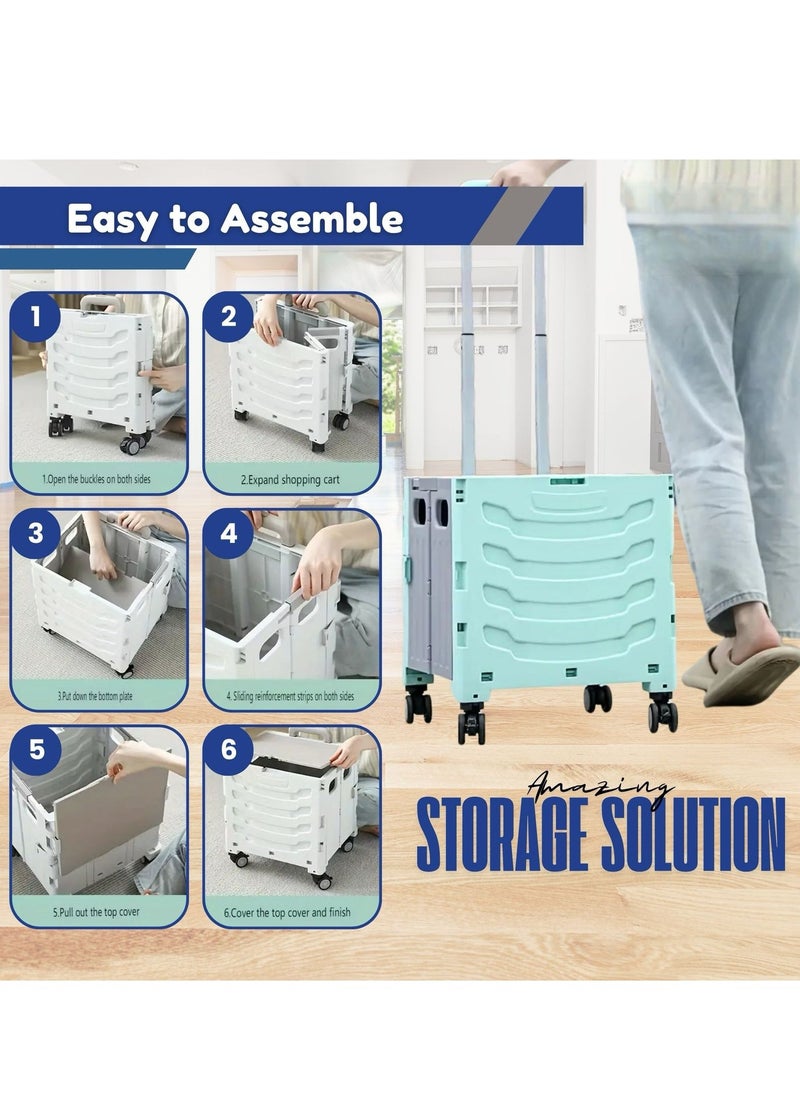 Easy to Assemble

1
1.Open the buckles on both sides

2
2.Expand shopping cart

3
3.Put down the bottom plate

4
4. Sliding reinforcement strips on both sides

5
5.Pull out the top cover

6
6.Cover the top cover and finish

Amazing
STORAGE SOLUTION