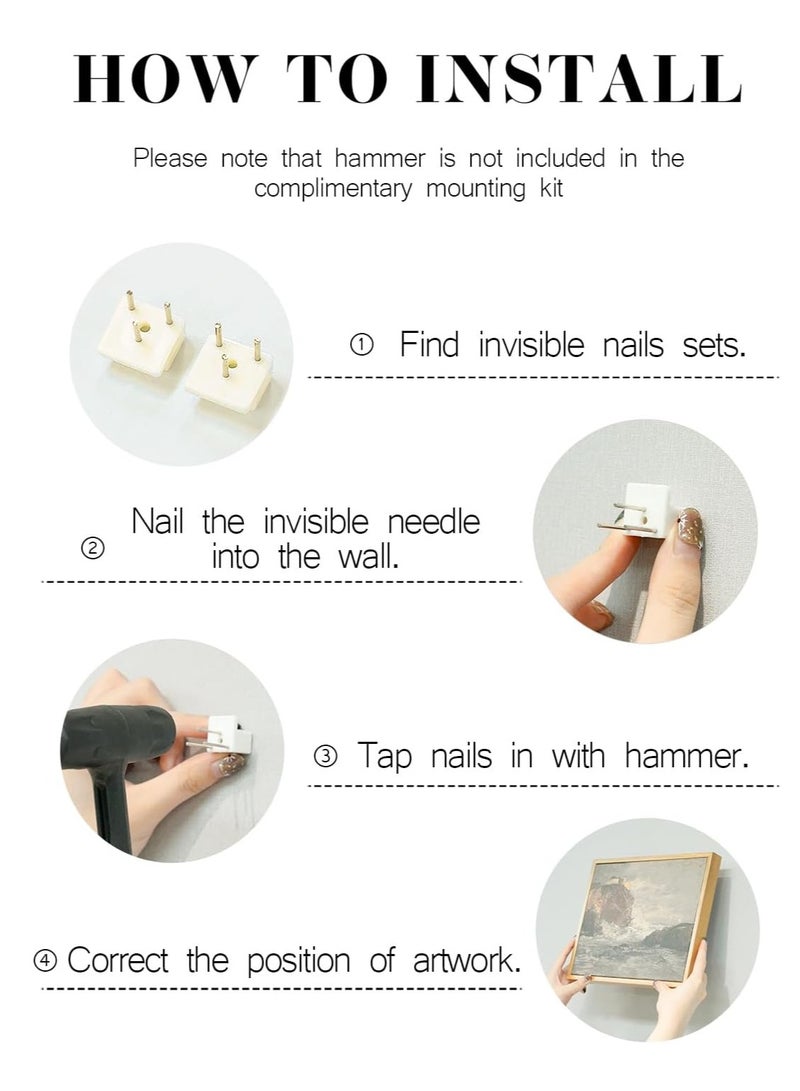 HOW TO INSTALL

Please note that hammer is not included in the complimentary mounting kit

① Find invisible nails sets.

② Nail the invisible needle into the wall.

③ Tap nails in with hammer.

④ Correct the position of artwork.