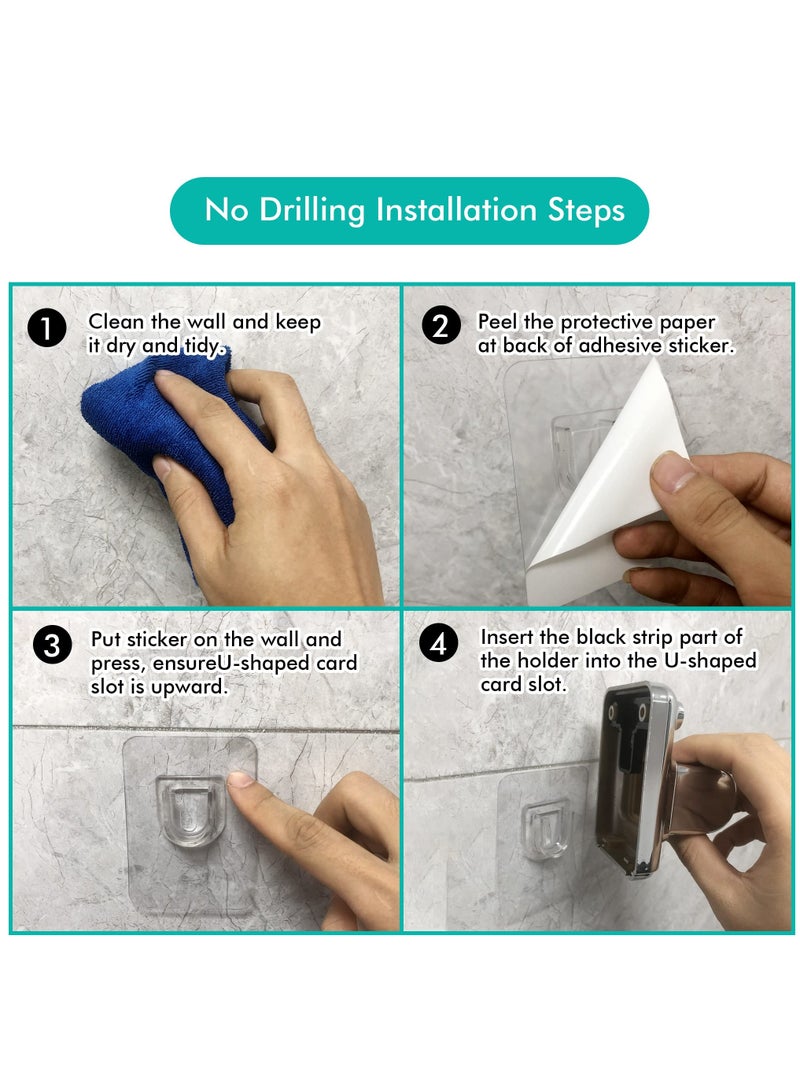 No Drilling Installation Steps

1 Clean the wall and keep it dry and tidy.

2 Peel the protective paper at back of adhesive sticker.

3 Put sticker on the wall and press, ensureU-shaped card slot is upward.

4 Insert the black strip part of the holder into the U-shaped card slot.