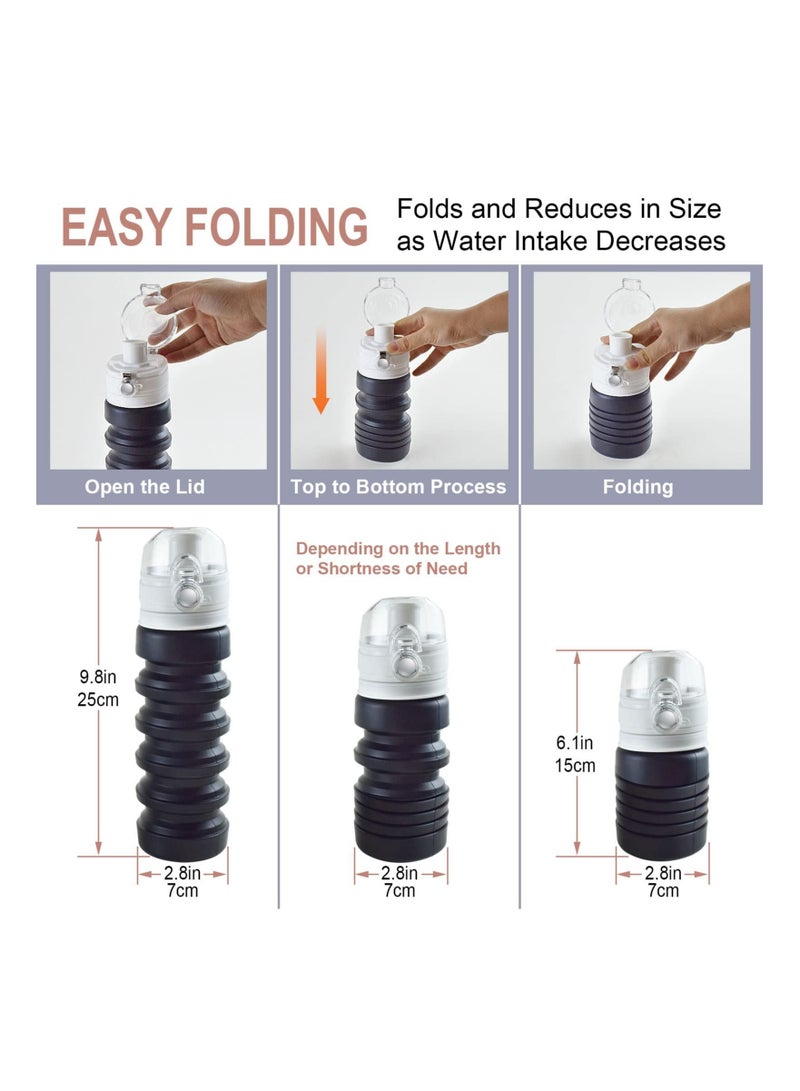 EASY FOLDING
Folds and Reduces in Size as Water Intake Decreases

Open the Lid

Top to Bottom Process

Folding

9.8in
25cm

2.8in
7cm

Depending on the Length or Shortness of Need

2.8in
7cm

6.1in
15cm

2.8in
7cm