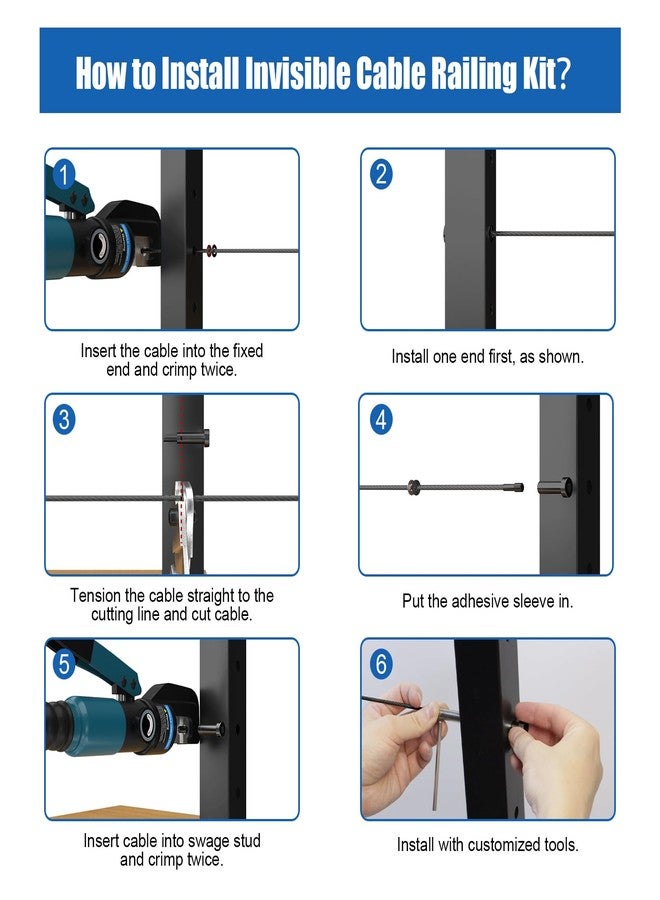 How to Install Invisible Cable Railing Kit?

1

Insert the cable into the fixed end and crimp twice.

2

Install one end first, as shown.

3

Tension the cable straight to the cutting line and cut cable.

4

Put the adhesive sleeve in.

5

Insert cable into swage stud and crimp twice.

6

Install with customized tools.