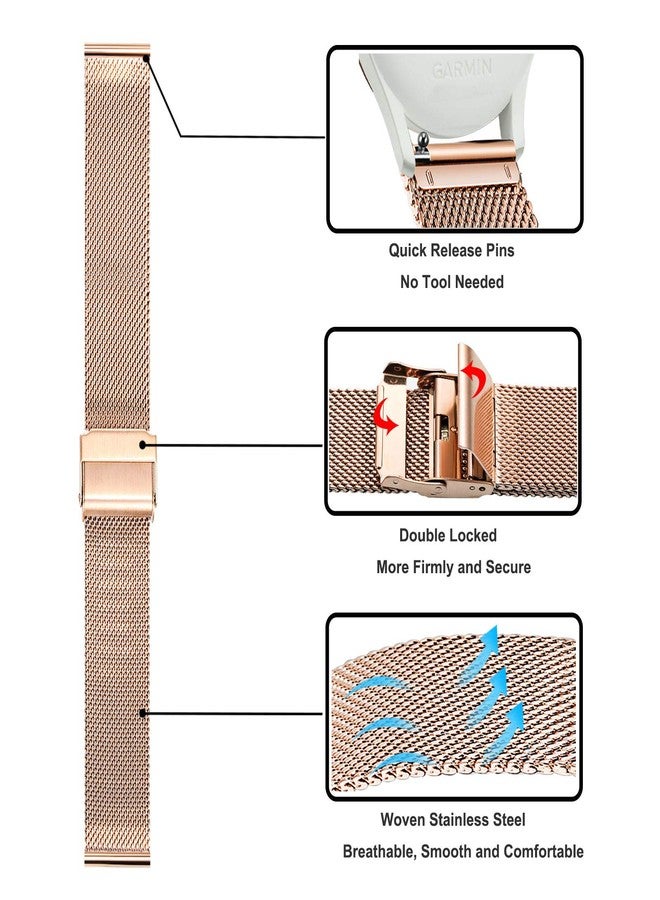 GARMIN

Quick Release Pins
No Tool Needed

Double Locked
More Firmly and Secure

Woven Stainless Steel
Breathable, Smooth and Comfortable