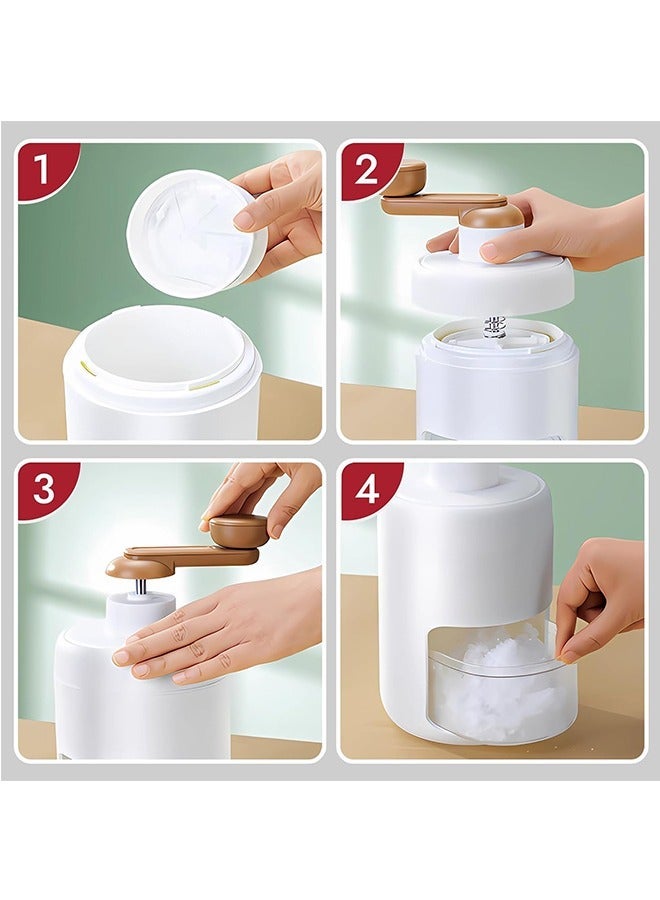 1

2

3

4