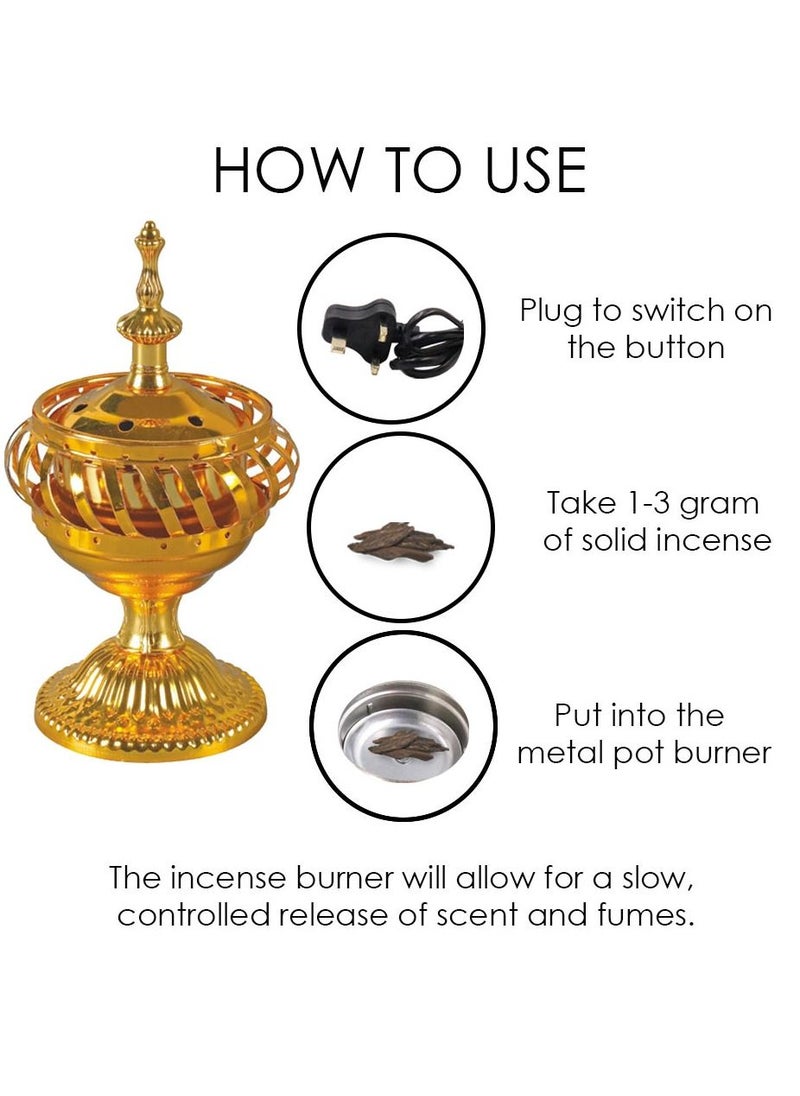 HOW TO USE

Plug to switch on the button

Take 1-3 gram of solid incense

Put into the metal pot burner

The incense burner will allow for a slow, controlled release of scent and fumes.