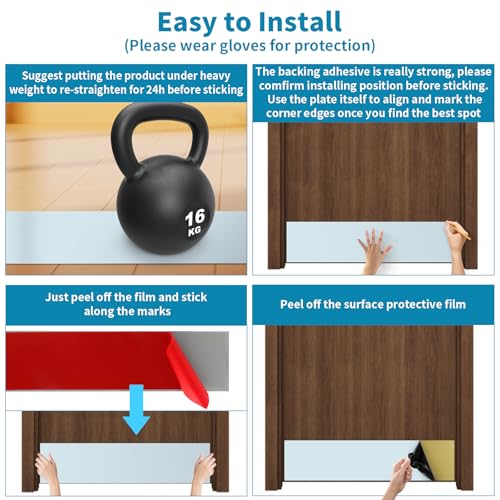 Easy to Install
(Please wear gloves for protection)

Suggest putting the product under heavy weight to re-straighten for 24h before sticking

16 KG

The backing adhesive is really strong, please comfirm installing position before sticking. Use the plate itself to align and mark the corner edges once you find the best spot

Just peel off the film and stick along the marks

Peel off the surface protective film