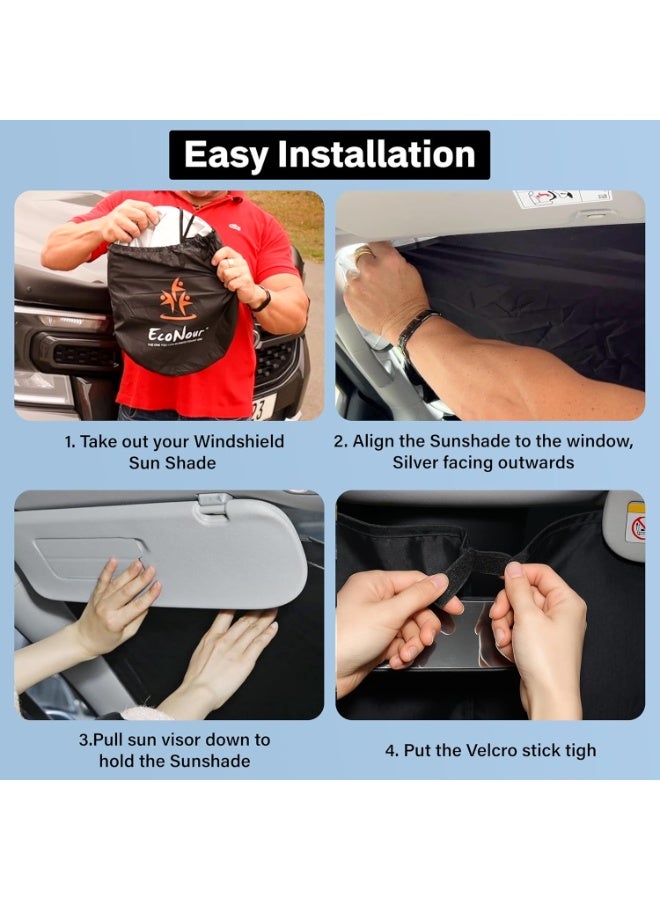 Easy Installation

EcoNour

1. Take out your Windshield Sun Shade

2. Align the Sunshade to the window, Silver facing outwards

3.Pull sun visor down to hold the Sunshade

4. Put the Velcro stick tigh