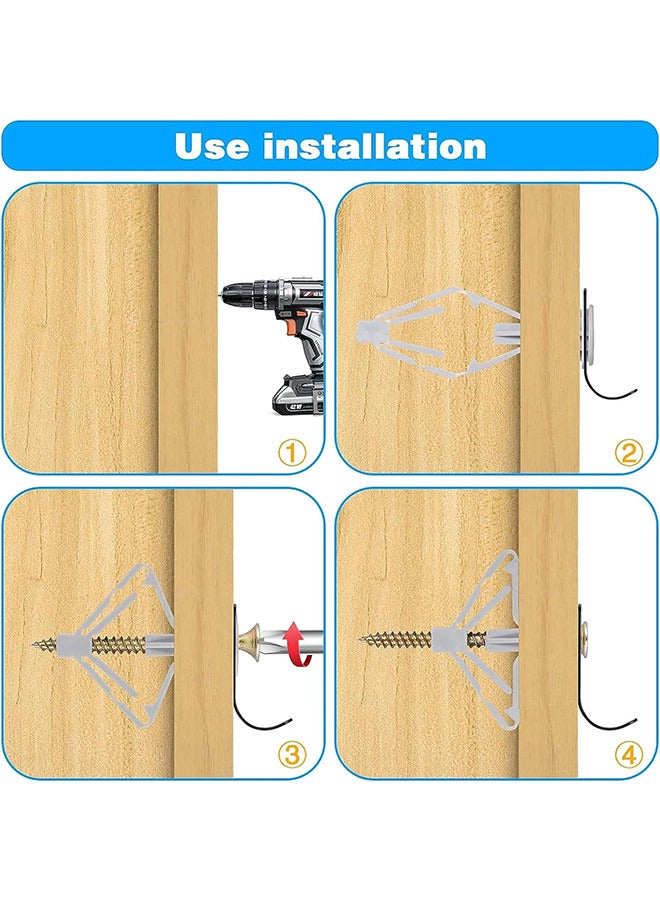 Use installation

①

②

③

④