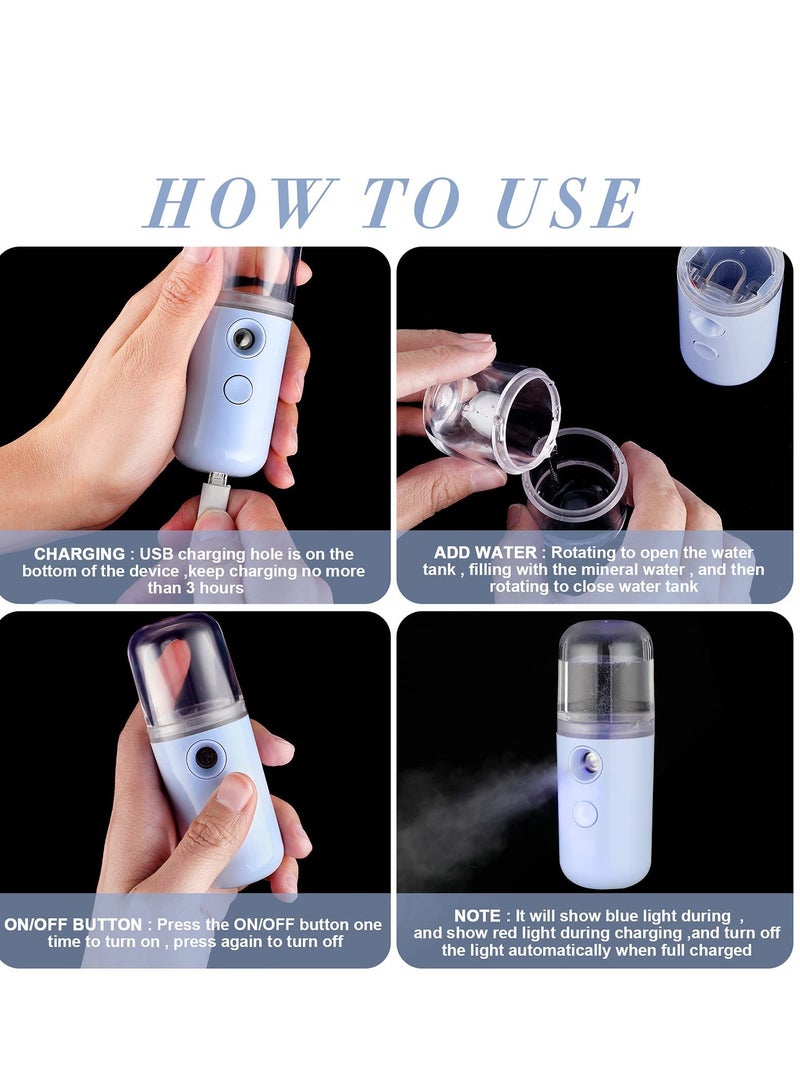 HOW TO USE

CHARGING : USB charging hole is on the bottom of the device ,keep charging no more than 3 hours

ADD WATER : Rotating to open the water tank , filling with the mineral water , and then rotating to close water tank

ON/OFF BUTTON : Press the ON/OFF button one time to turn on , press again to turn off

NOTE : It will show blue light during , and show red light during charging ,and turn off the light automatically when full charged