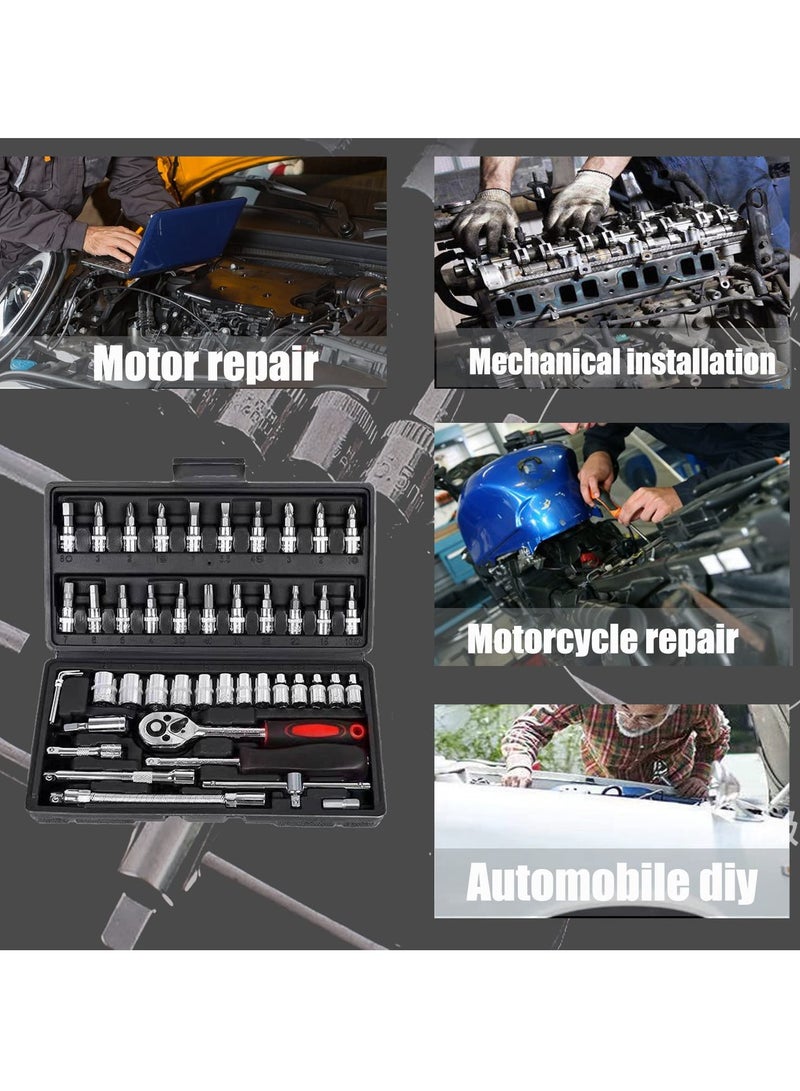 Motor repair

Mechanical installation

Motorcycle repair

Automobile diy