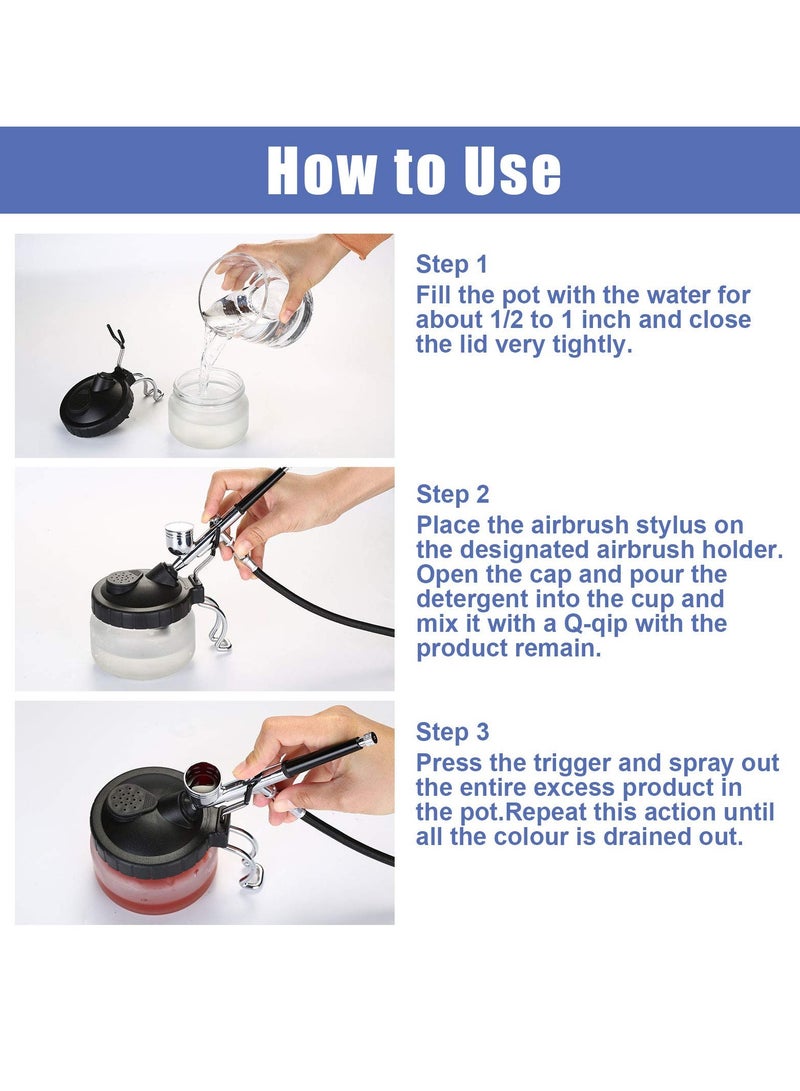 How to Use

Step 1
Fill the pot with the water for about 1/2 to 1 inch and close the lid very tightly.

Step 2
Place the airbrush stylus on the designated airbrush holder. Open the cap and pour the detergent into the cup and mix it with a Q-qip with the product remain.

Step 3
Press the trigger and spray out the entire excess product in the pot.Repeat this action until all the colour is drained out.