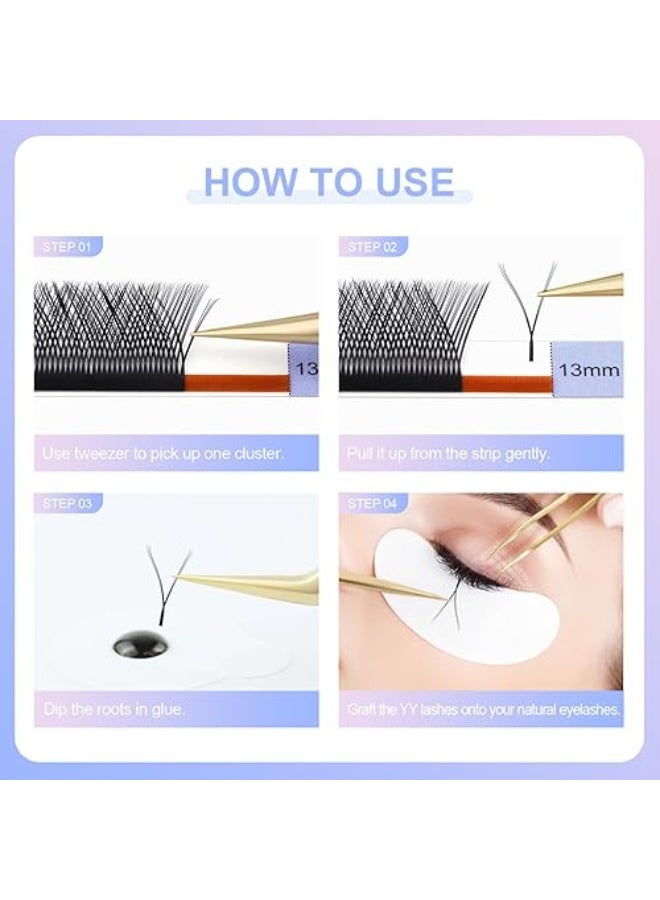 HOW TO USE

STEP 01

13

Use tweezer to pick up one cluster.

STEP 02

13mm

Pull it up from the strip gently.

STEP 03

Dip the roots in glue.

STEP 04

Graft the YY lashes onto your natural eyelashes.