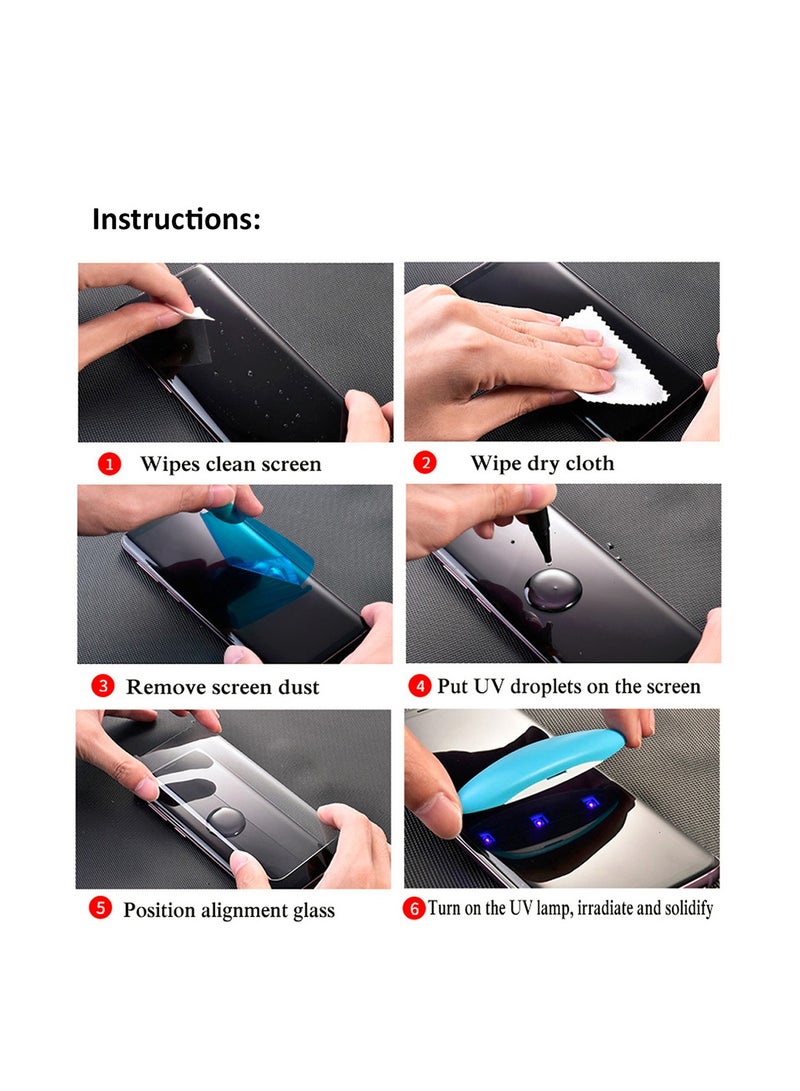 Instructions:

1 Wipes clean screen

2 Wipe dry cloth

3 Remove screen dust

4 Put UV droplets on the screen

5 Position alignment glass

6 Turn on the UV lamp, irradiate and solidify