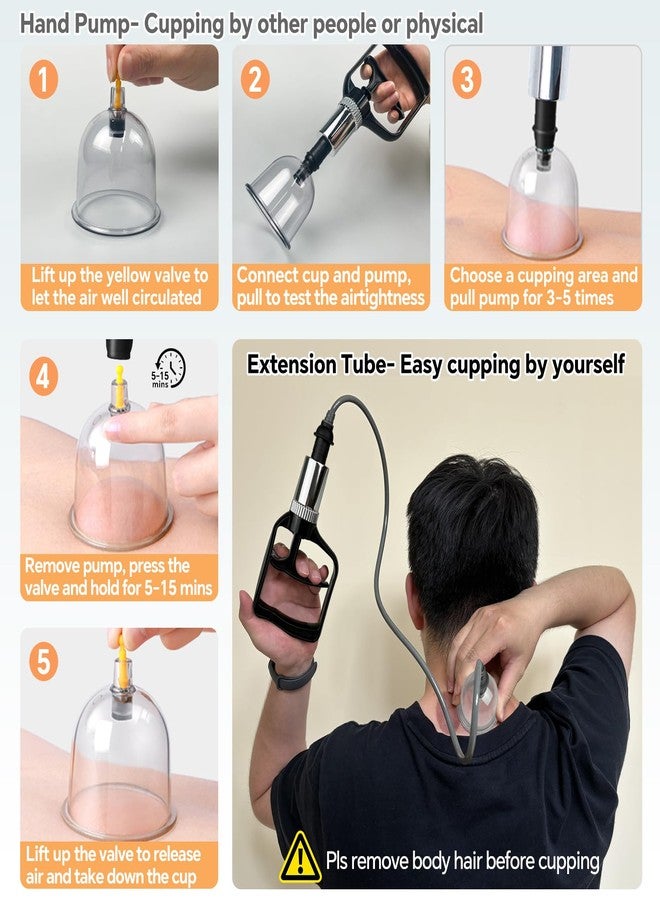 Hand Pump- Cupping by other people or physical

1
Lift up the yellow valve to let the air well circulated

2
Connect cup and pump, pull to test the airtightness

3
Choose a cupping area and pull pump for 3-5 times

4
5-15 mins
Remove pump, press the valve and hold for 5-15 mins

Extension Tube- Easy cupping by yourself

5
Lift up the valve to release air and take down the cup

Pls remove body hair before cupping