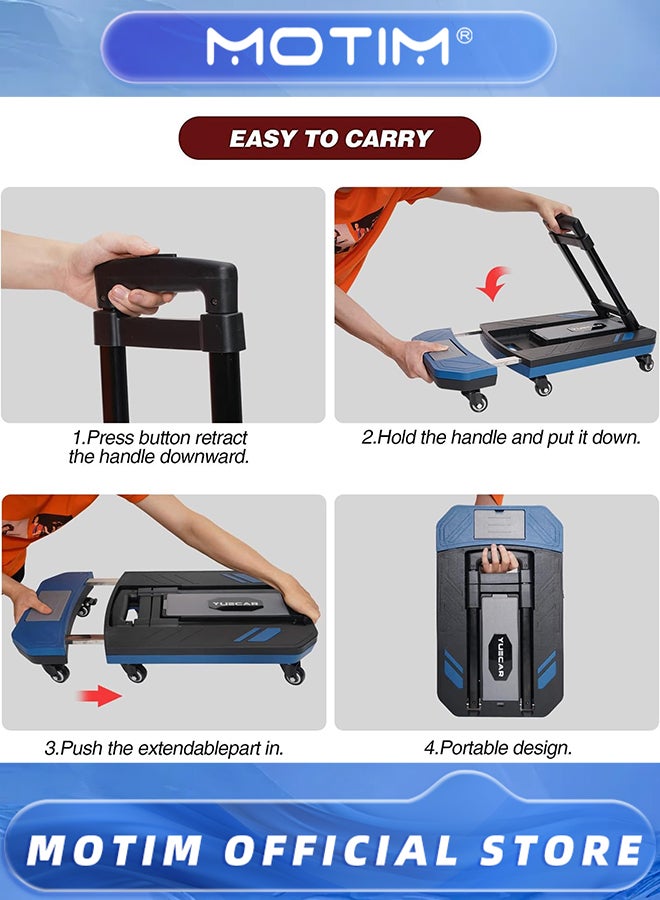 MOTIM®

EASY TO CARRY

1.Press button retract the handle downward.

2.Hold the handle and put it down.

YUSCAR

3.Push the extendablepart in.

YUSCAR

4.Portable design.

MOTIM OFFICIAL STORE