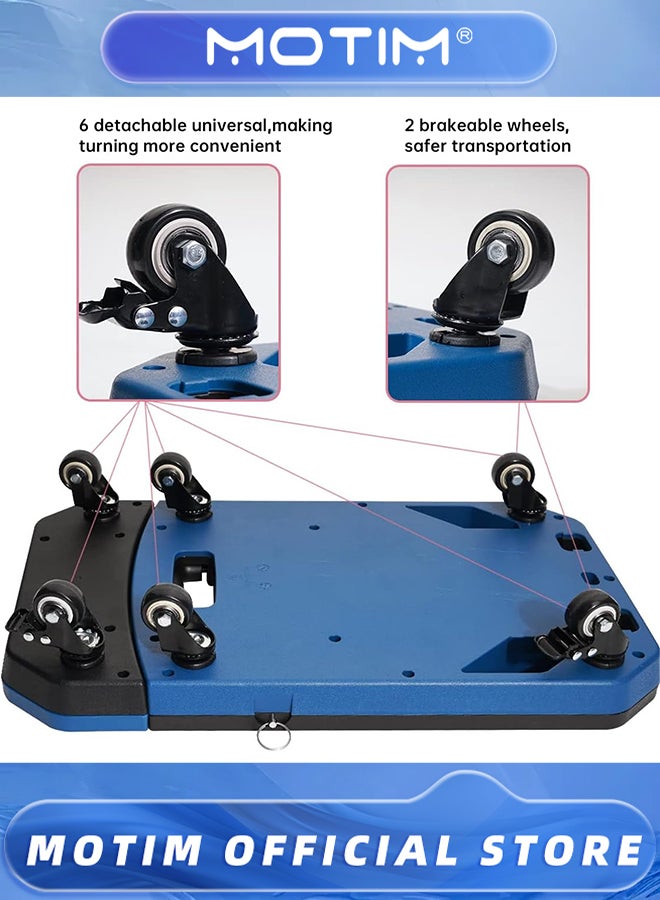 MOTIM®

6 detachable universal,making turning more convenient

2 brakeable wheels, safer transportation

MOTIM OFFICIAL STORE