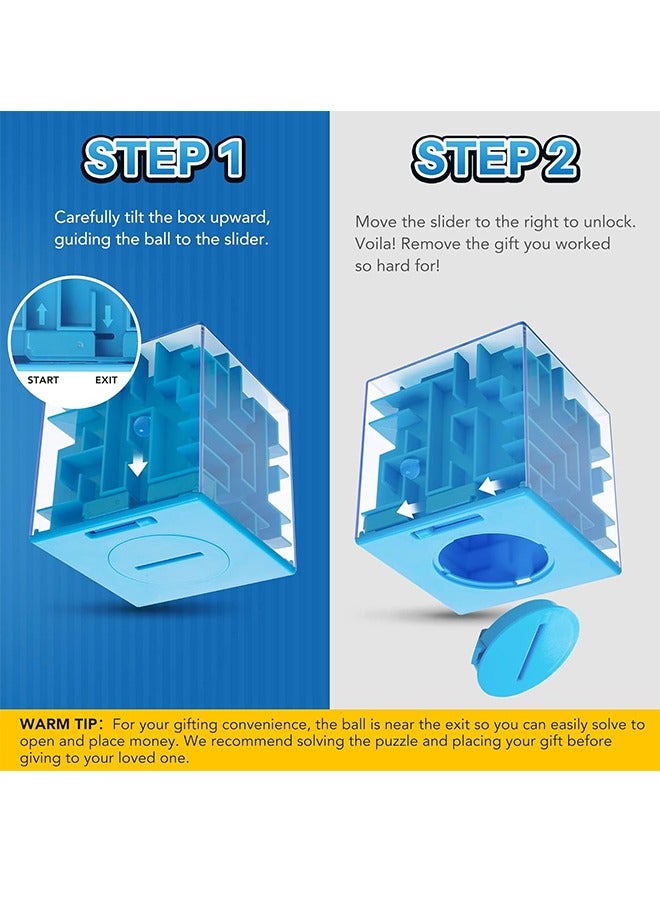 STEP 1

Carefully tilt the box upward, guiding the ball to the slider.

START EXIT

STEP 2

Move the slider to the right to unlock. Voila! Remove the gift you worked so hard for!

WARM TIP: For your gifting convenience, the ball is near the exit so you can easily solve to open and place money. We recommend solving the puzzle and placing your gift before giving to your loved one.