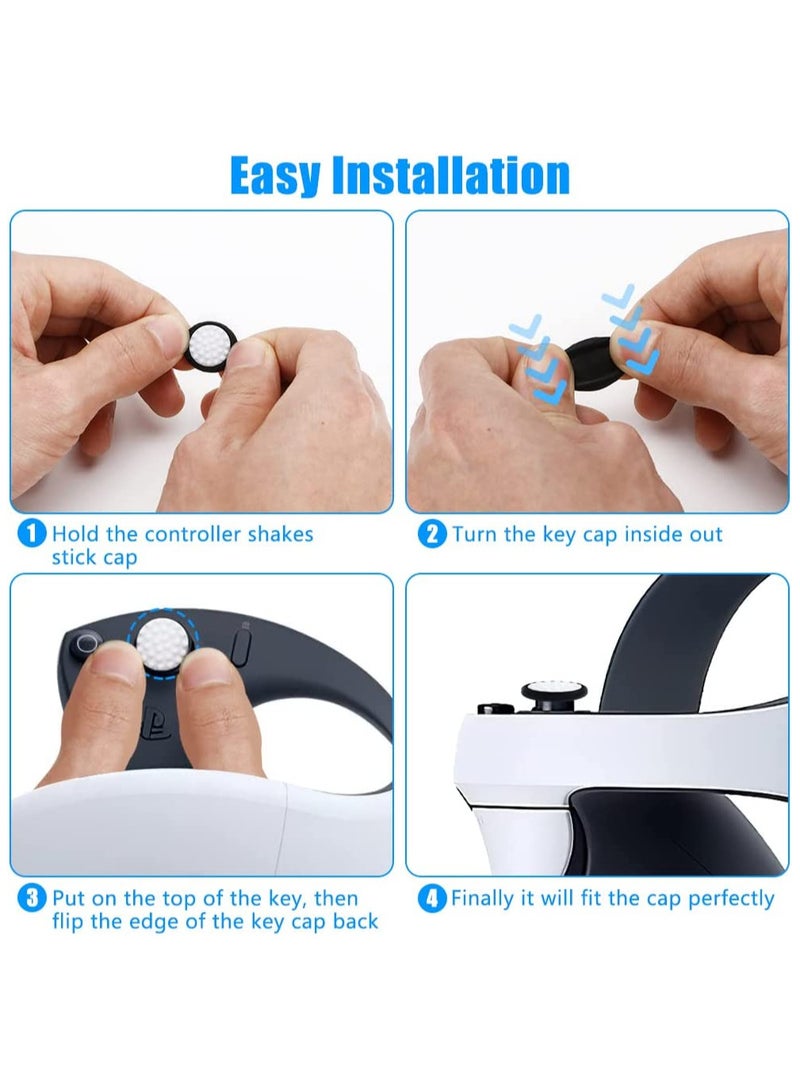 Easy Installation

1 Hold the controller shakes stick cap

2 Turn the key cap inside out

3 Put on the top of the key, then flip the edge of the key cap back

4 Finally it will fit the cap perfectly