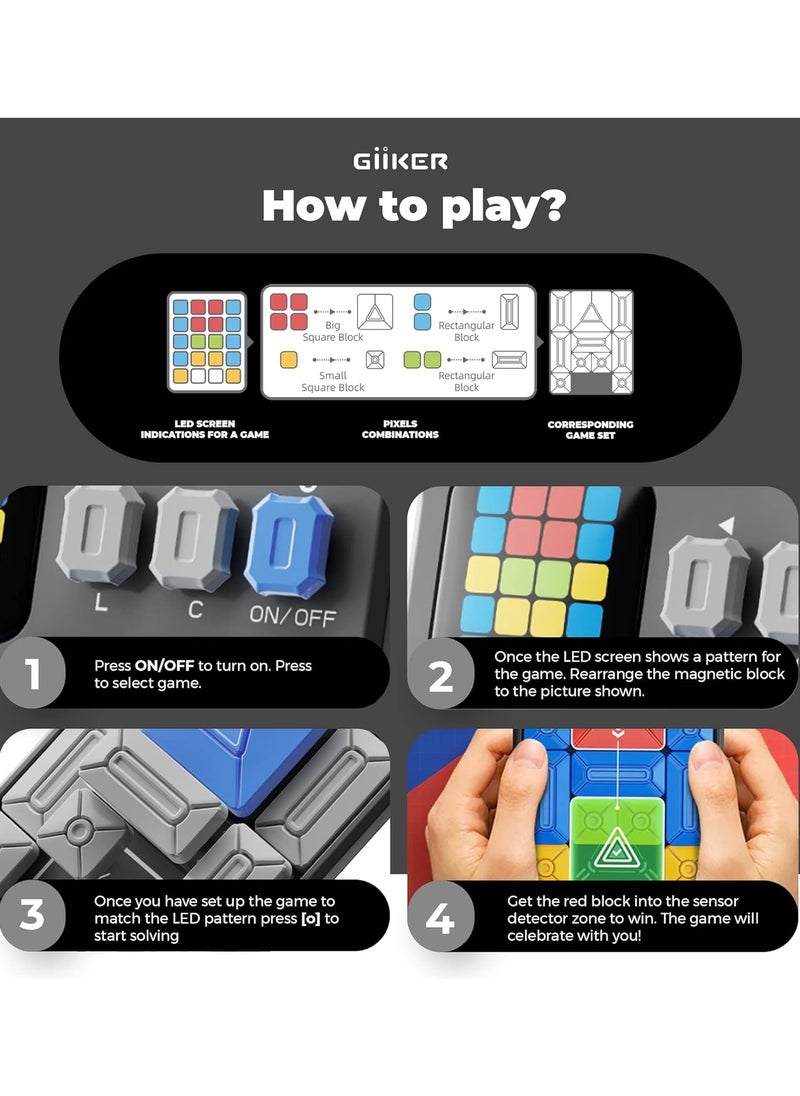 GiiKER

How to play?

Big Square Block

Rectangular Block

Small Square Block

Rectangular Block

LED SCREEN INDICATIONS FOR A GAME

PIXELS COMBINATIONS

CORRESPONDING GAME SET

L C ON/OFF

1 Press ON/OFF to turn on. Press to select game.

2 Once the LED screen shows a pattern for the game. Rearrange the magnetic block to the picture shown.

3 Once you have set up the game to match the LED pattern press [o] to start solving

4 Get the red block into the sensor detector zone to win. The game will celebrate with you!