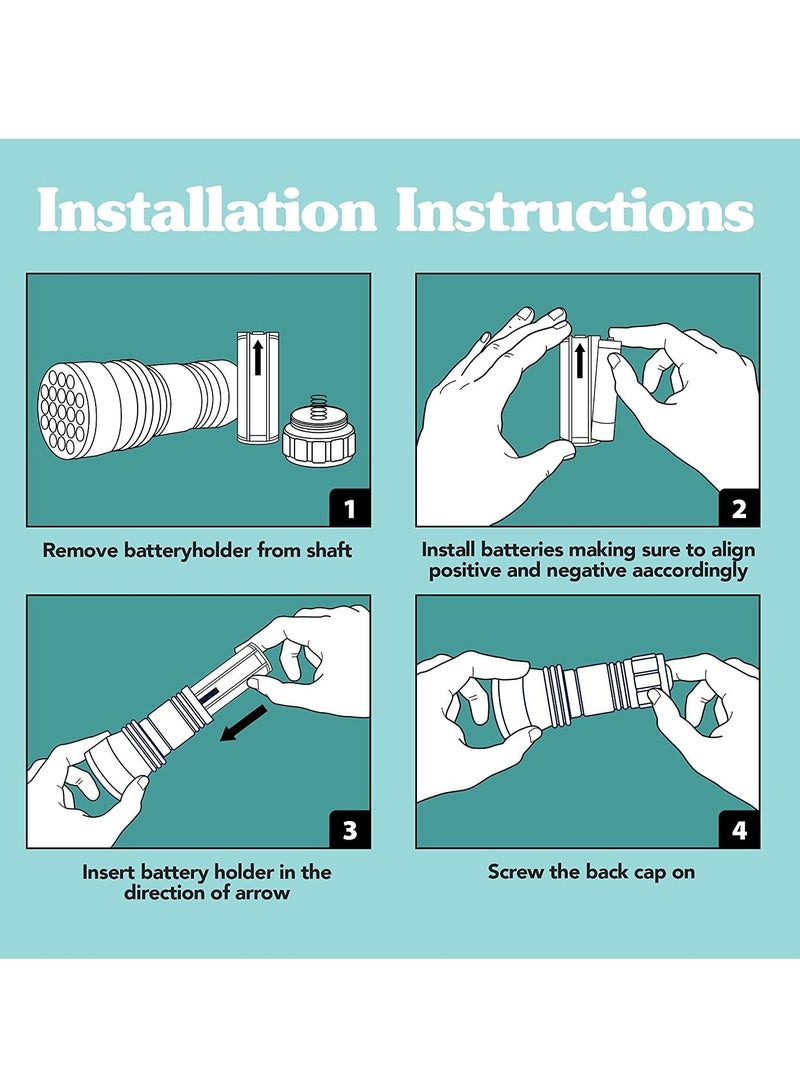 Installation Instructions

1

Remove batteryholder from shaft

2

Install batteries making sure to align positive and negative aaccordingly

3

Insert battery holder in the direction of arrow

4

Screw the back cap on