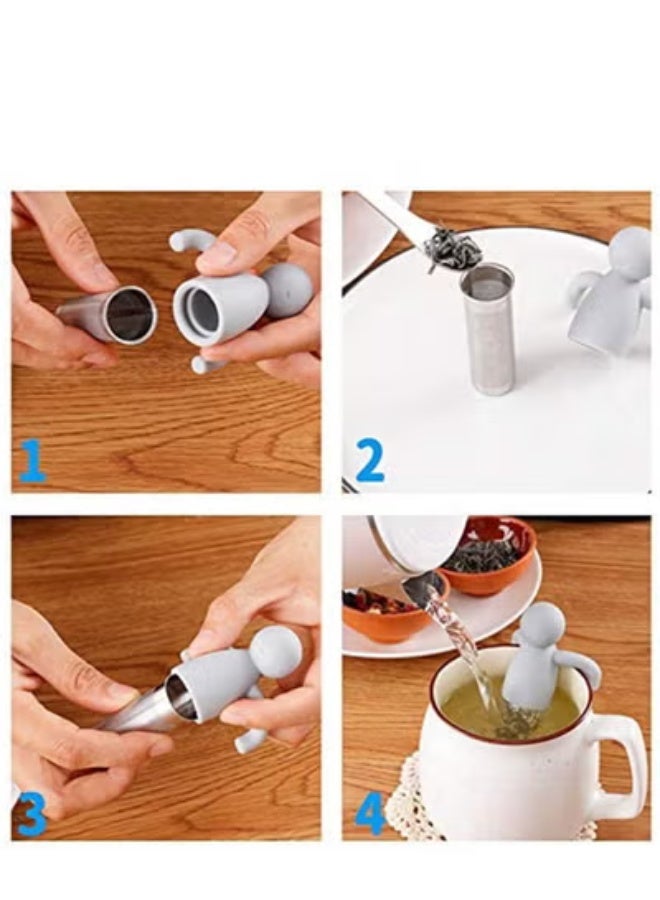 1
2
3
4