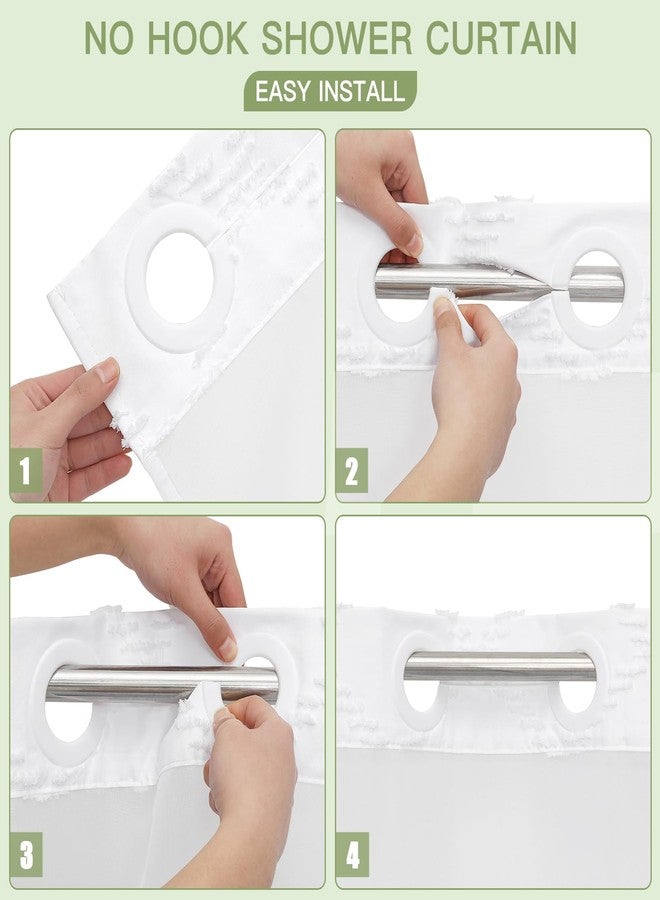 NO HOOK SHOWER CURTAIN
EASY INSTALL

1

2

3

4