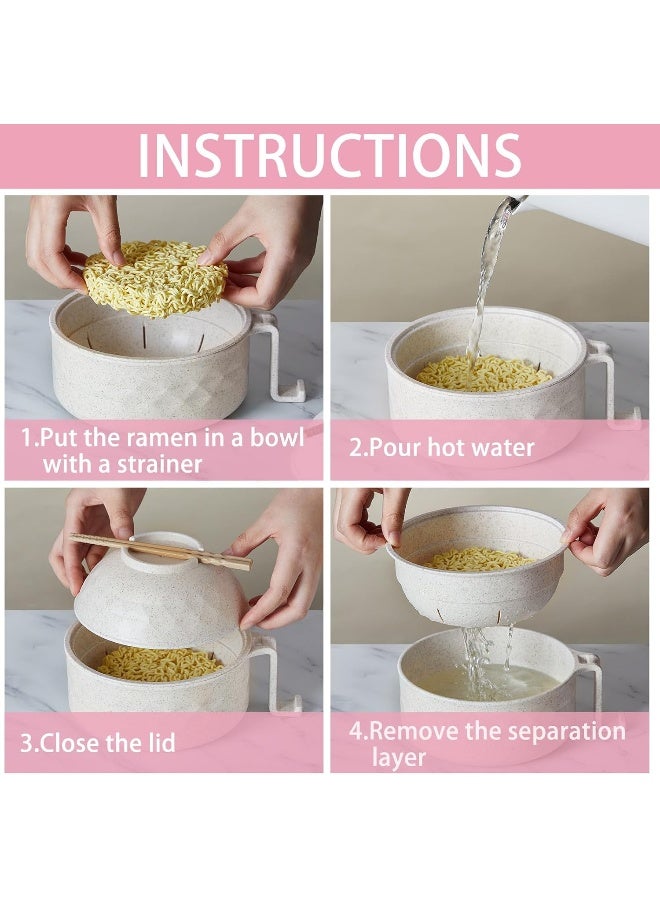 INSTRUCTIONS

1.Put the ramen in a bowl with a strainer

2.Pour hot water

3.Close the lid

4.Remove the separation layer