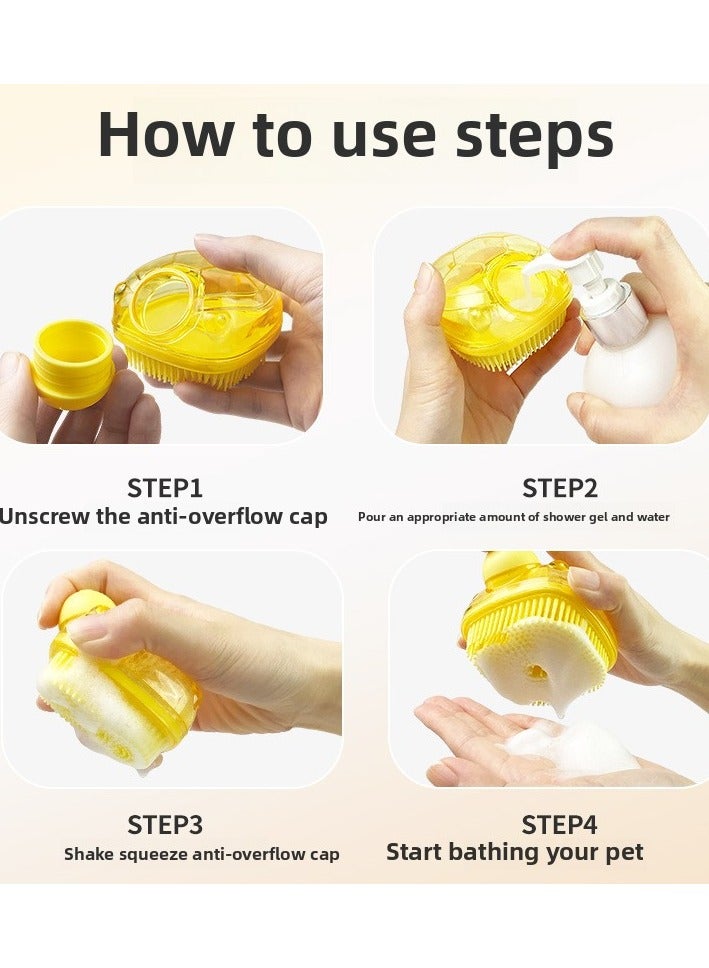 How to use steps

STEP1
Unscrew the anti-overflow cap

STEP2
Pour an appropriate amount of shower gel and water

STEP3
Shake squeeze anti-overflow cap

STEP4
Start bathing your pet