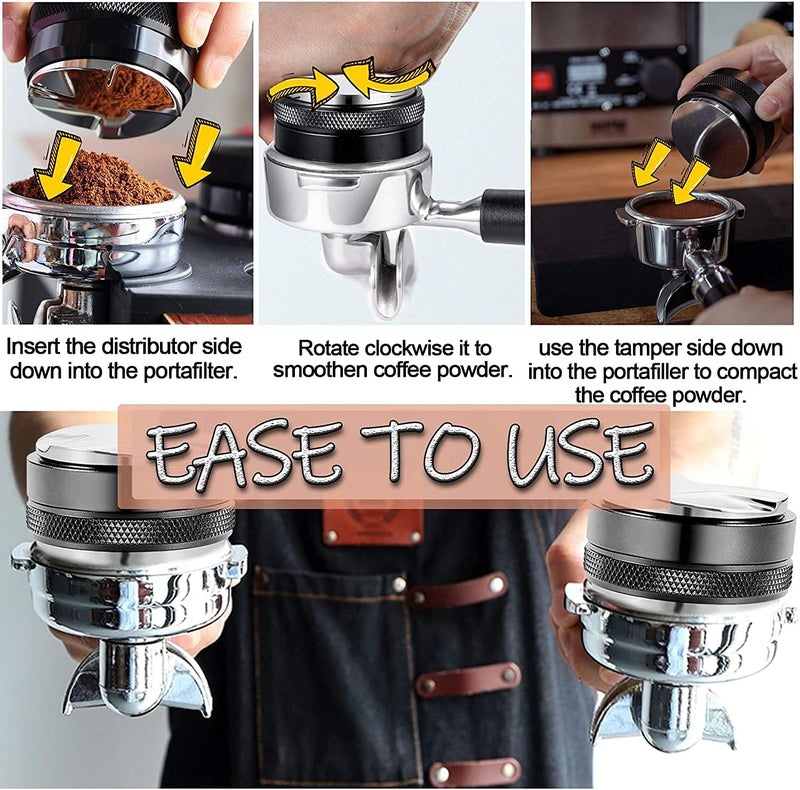 Insert the distributor side down into the portafilter.

Rotate clockwise it to smoothen coffee powder.

use the tamper side down into the portafiller to compact the coffee powder.

EASE TO USE