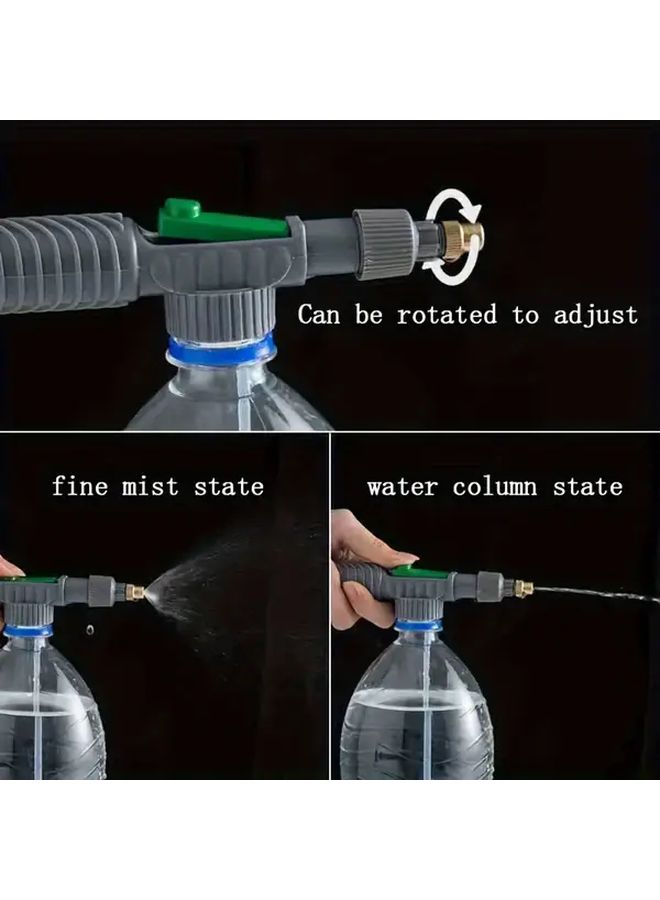 Can be rotated to adjust

fine mist state

water column state