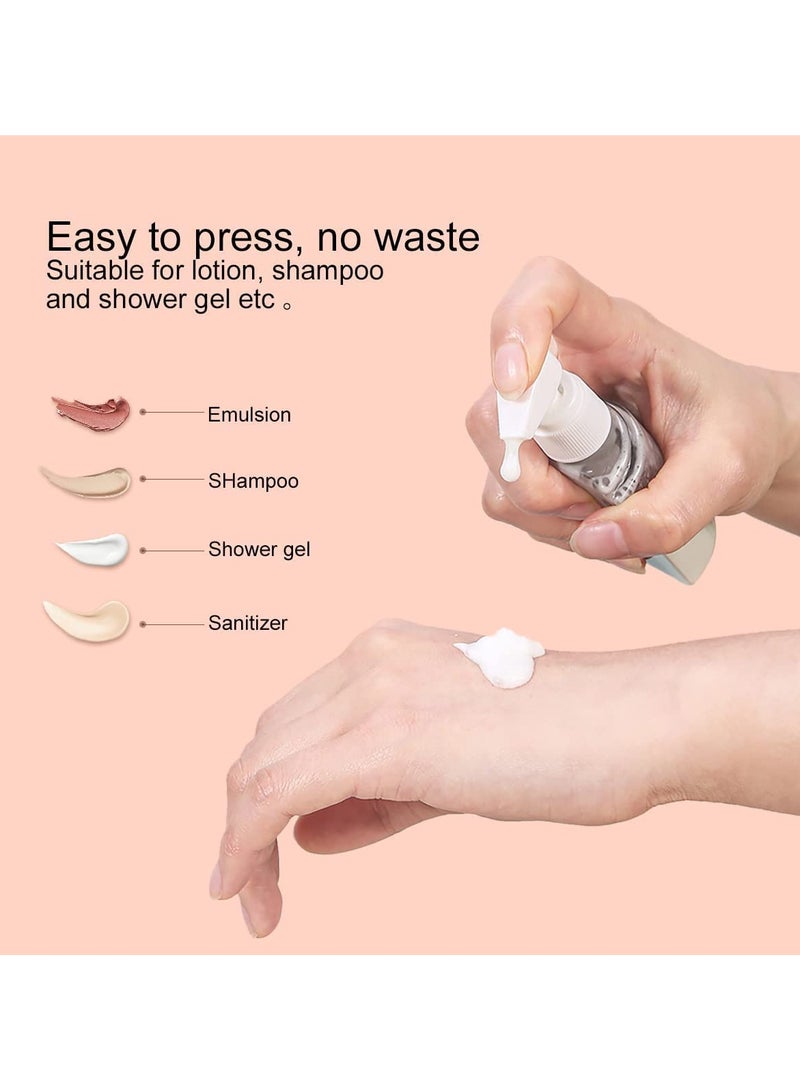 Easy to press, no waste
Suitable for lotion, shampoo and shower gel etc 。

Emulsion

SHampoo

Shower gel

Sanitizer