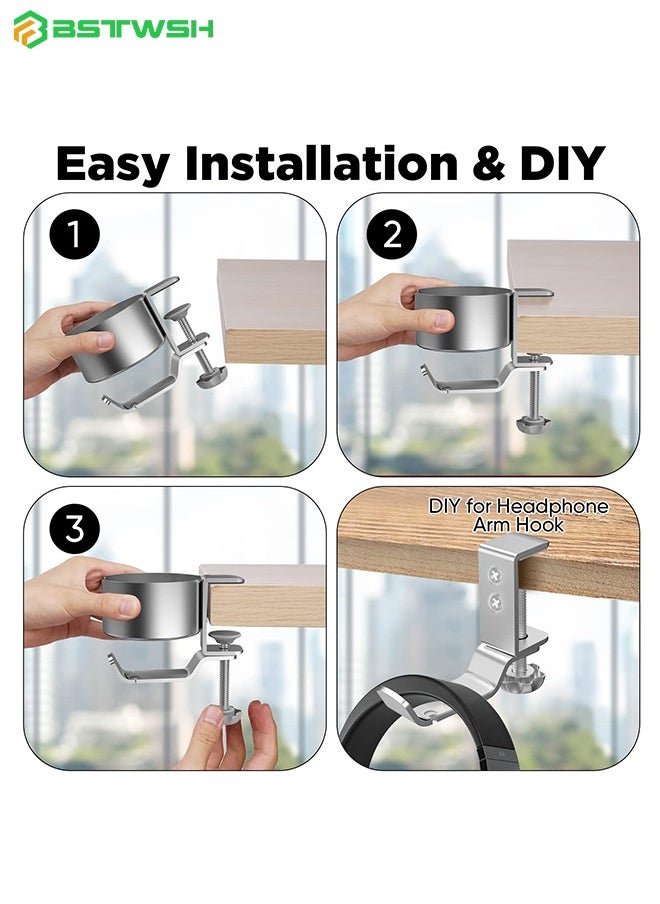 BSTWSH

Easy Installation & DIY

1

2

3

DIY for Headphone Arm Hook