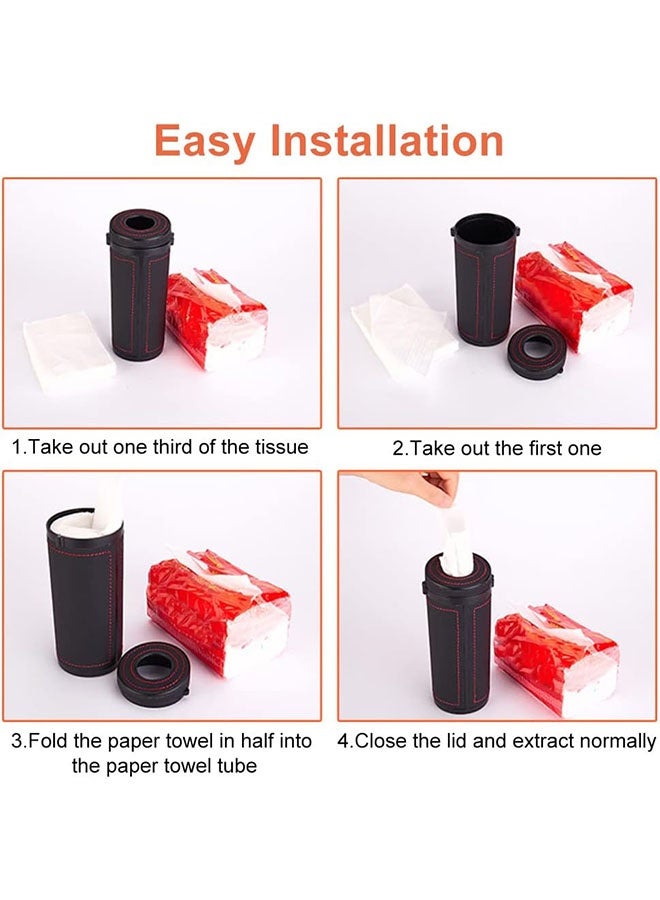 Easy Installation

1.Take out one third of the tissue

2.Take out the first one

3.Fold the paper towel in half into the paper towel tube

4.Close the lid and extract normally