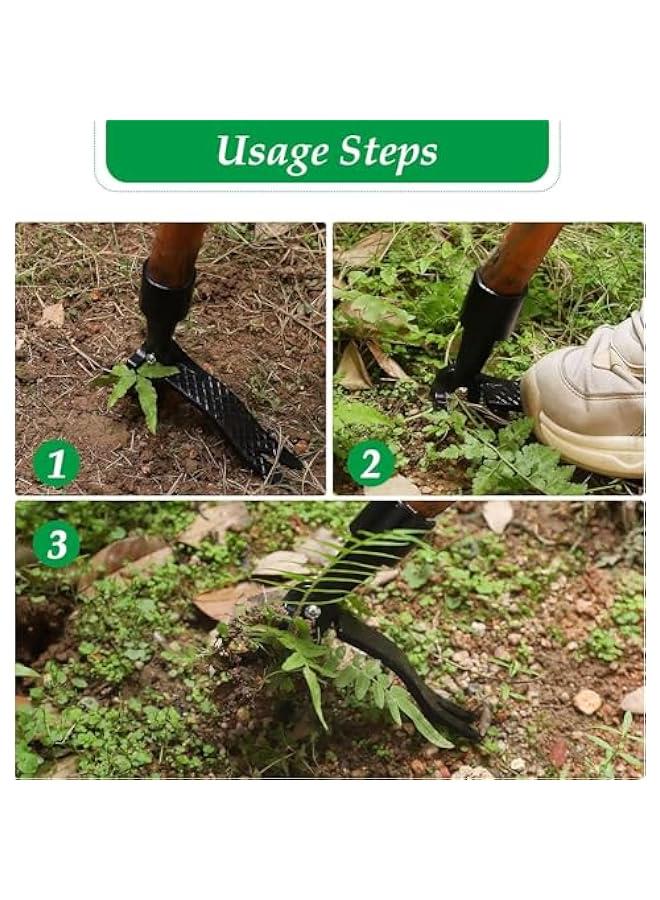 Usage Steps

1

2

3