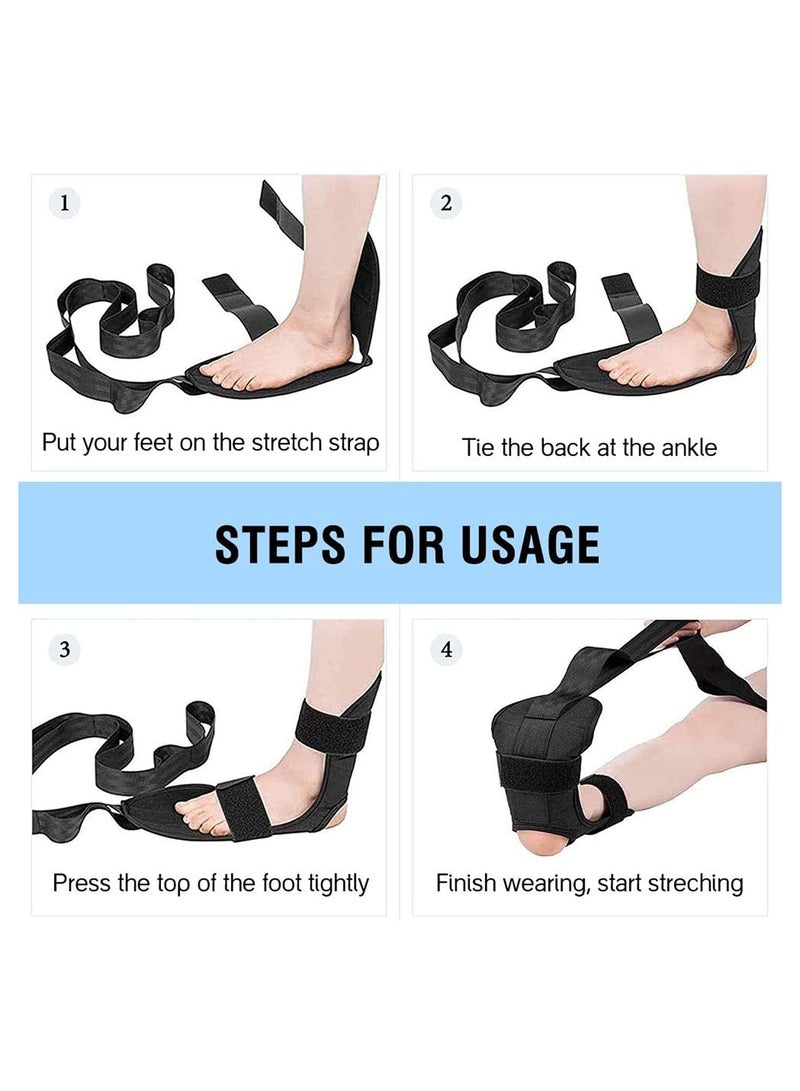 1

Put your feet on the stretch strap

2

Tie the back at the ankle

STEPS FOR USAGE

3

Press the top of the foot tightly

4

Finish wearing, start streching